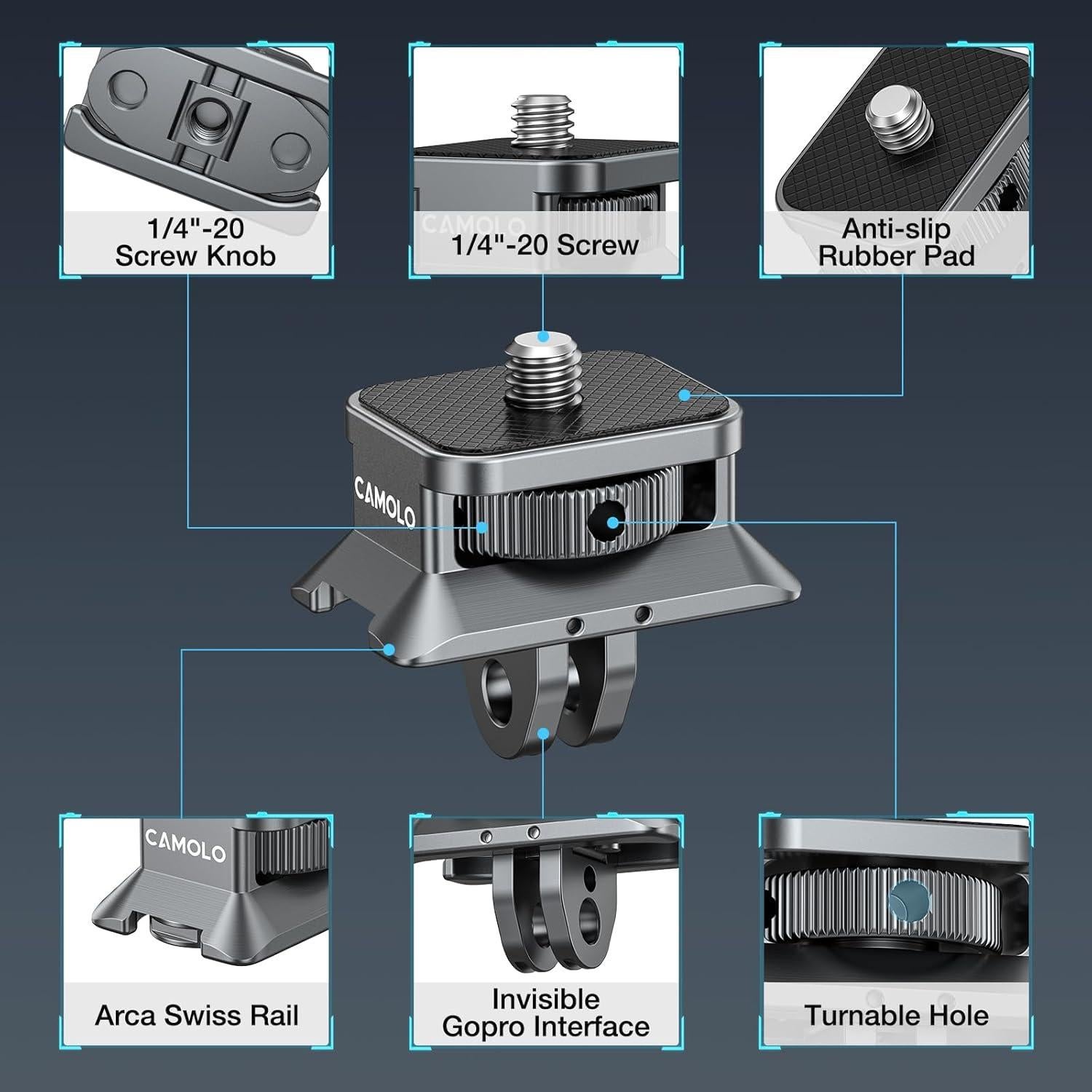 1/4"-20
Screw Knob

CAMOLO

1/4"-20 Screw

Anti-slip
Rubber Pad

CAMOLO

CAMOLO

Arca Swiss Rail

Invisible
Gopro Interface

Turnable Hole