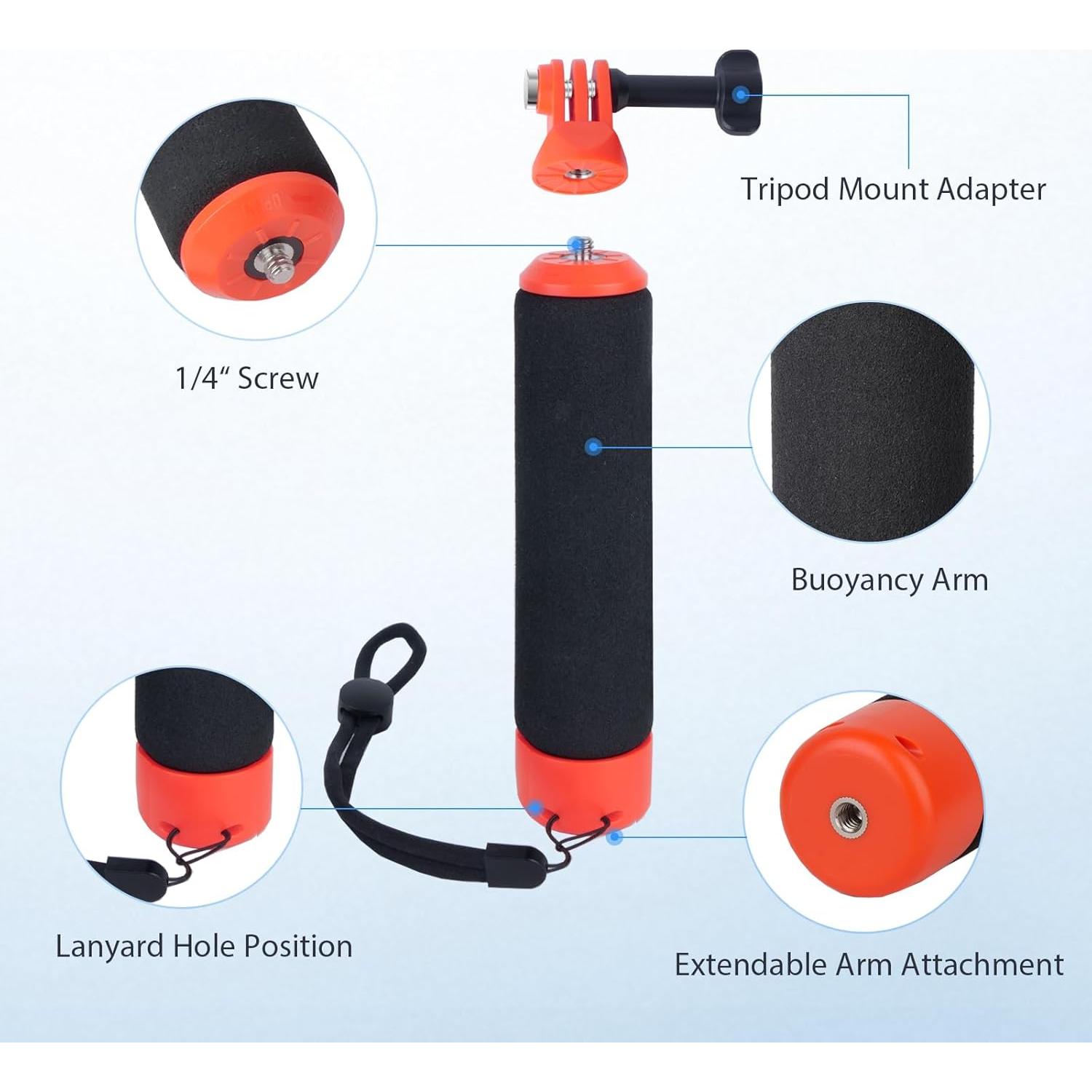 Tripod Mount Adapter

1/4“ Screw

Buoyancy Arm

Lanyard Hole Position

Extendable Arm Attachment