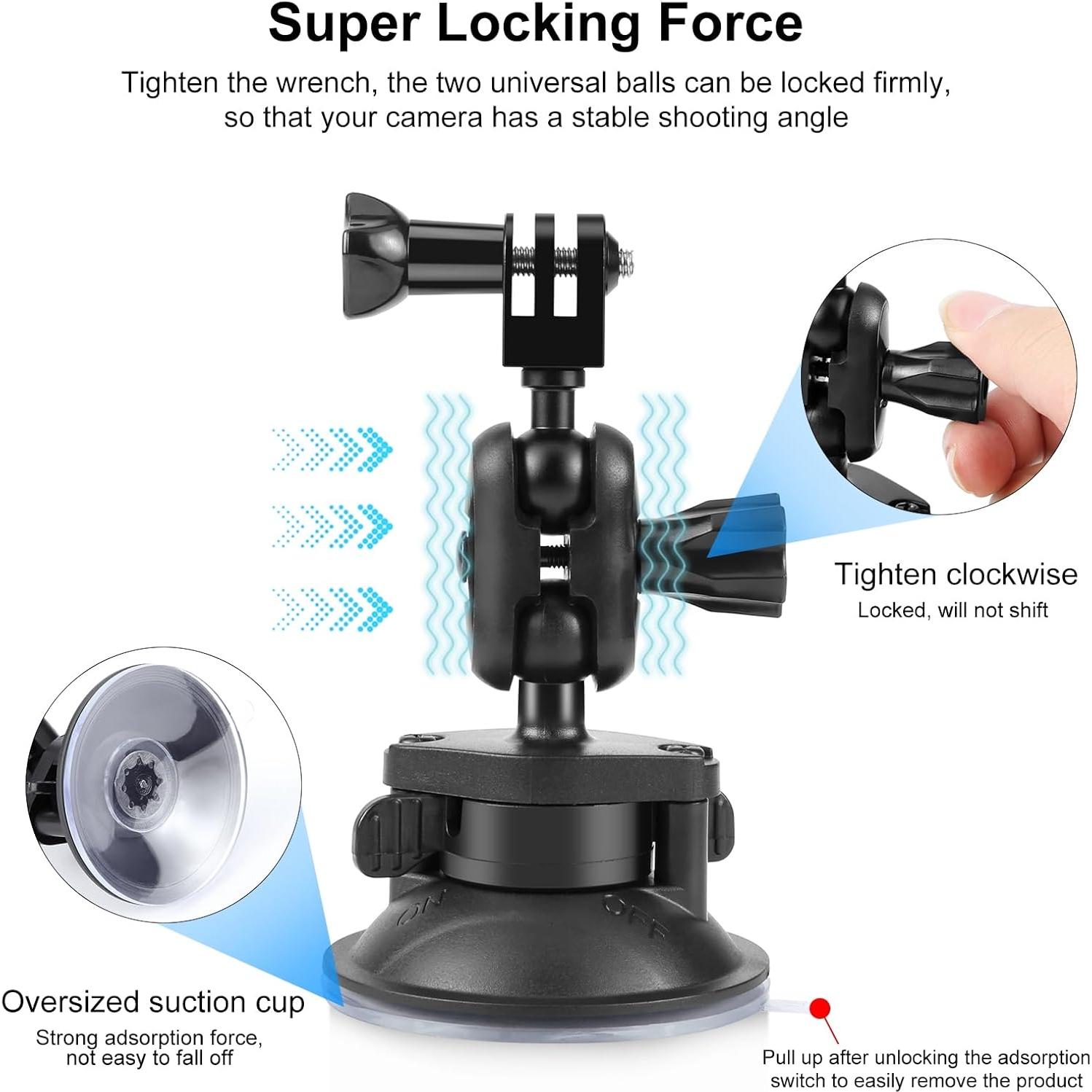 Super Locking Force

Tighten the wrench, the two universal balls can be locked firmly, so that your camera has a stable shooting angle

Tighten clockwise
Locked, will not shift

ON
OFF

Oversized suction cup
Strong adsorption force, not easy to fall off

Pull up after unlocking the adsorption switch to easily remove the product