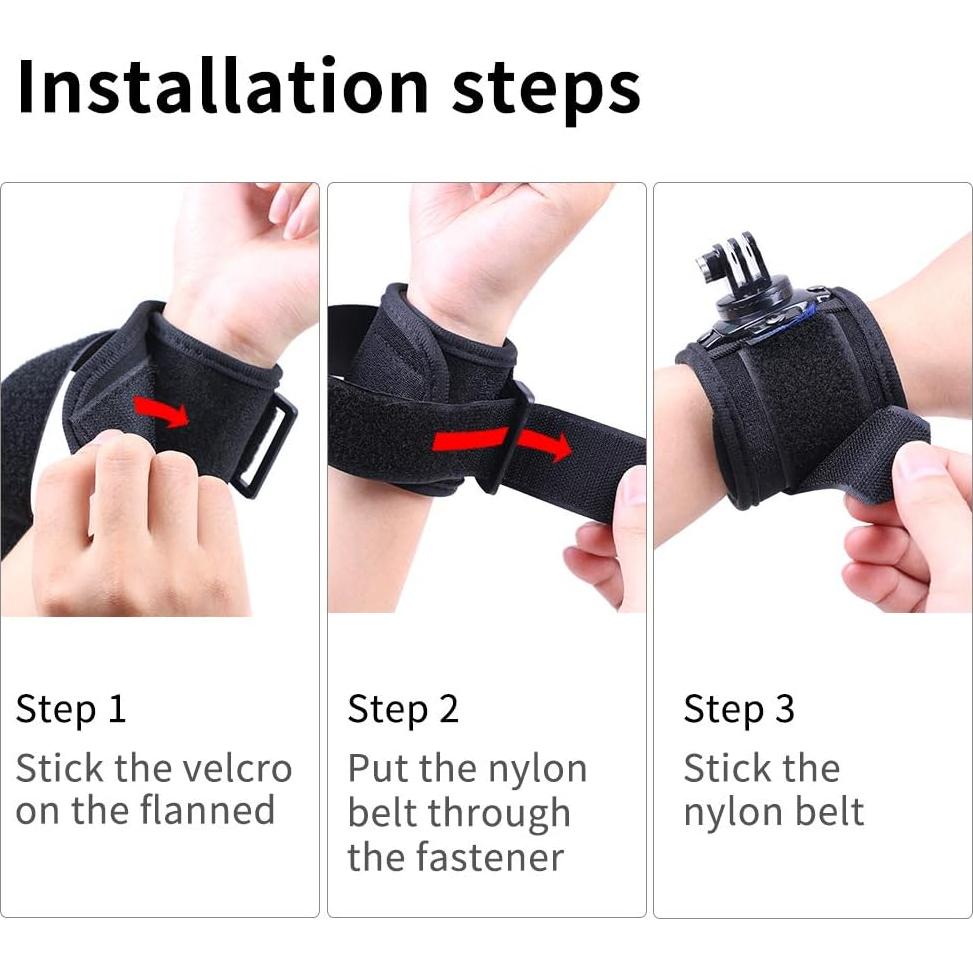 Installation steps

Step 1
Stick the velcro on the flanned

Step 2
Put the nylon belt through the fastener

Step 3
Stick the nylon belt