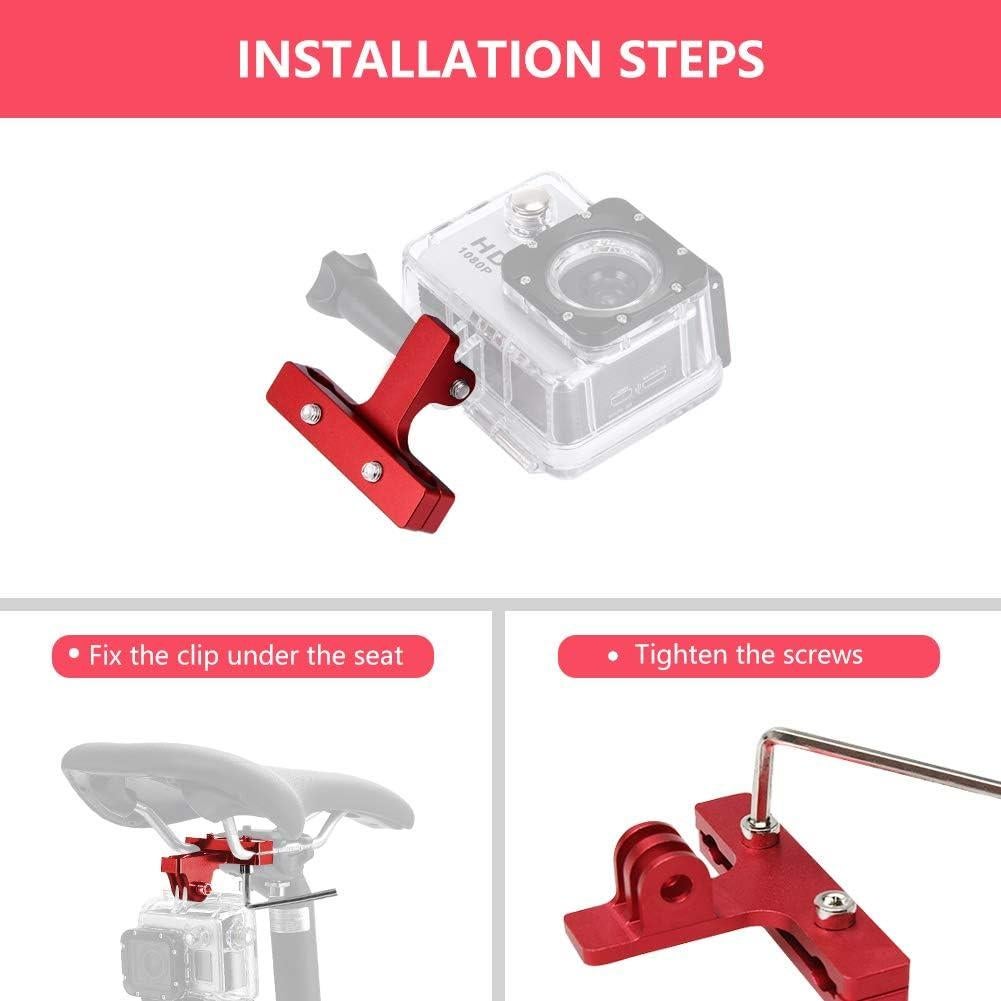 INSTALLATION STEPS

HD
1080P

• Fix the clip under the seat

• Tighten the screws