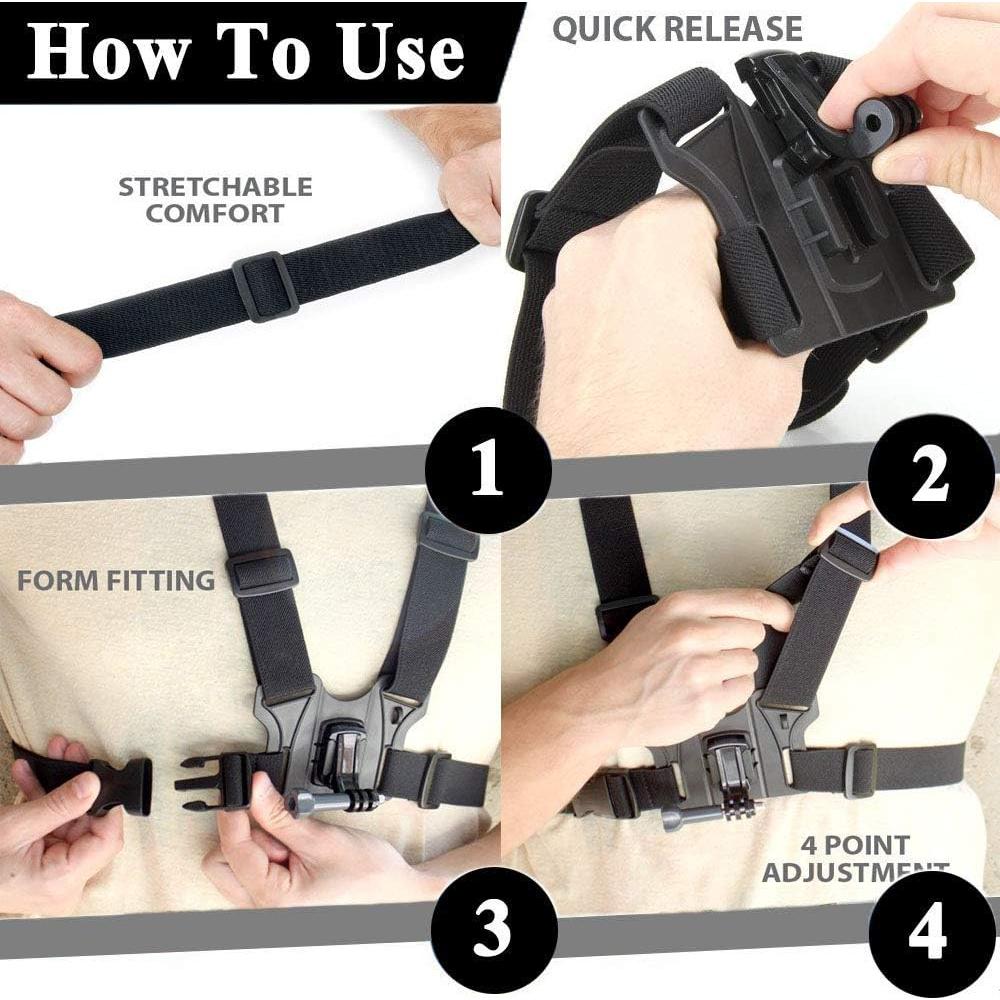 How To Use

QUICK RELEASE

STRETCHABLE COMFORT

1

2

FORM FITTING

4 POINT ADJUSTMENT

3

4