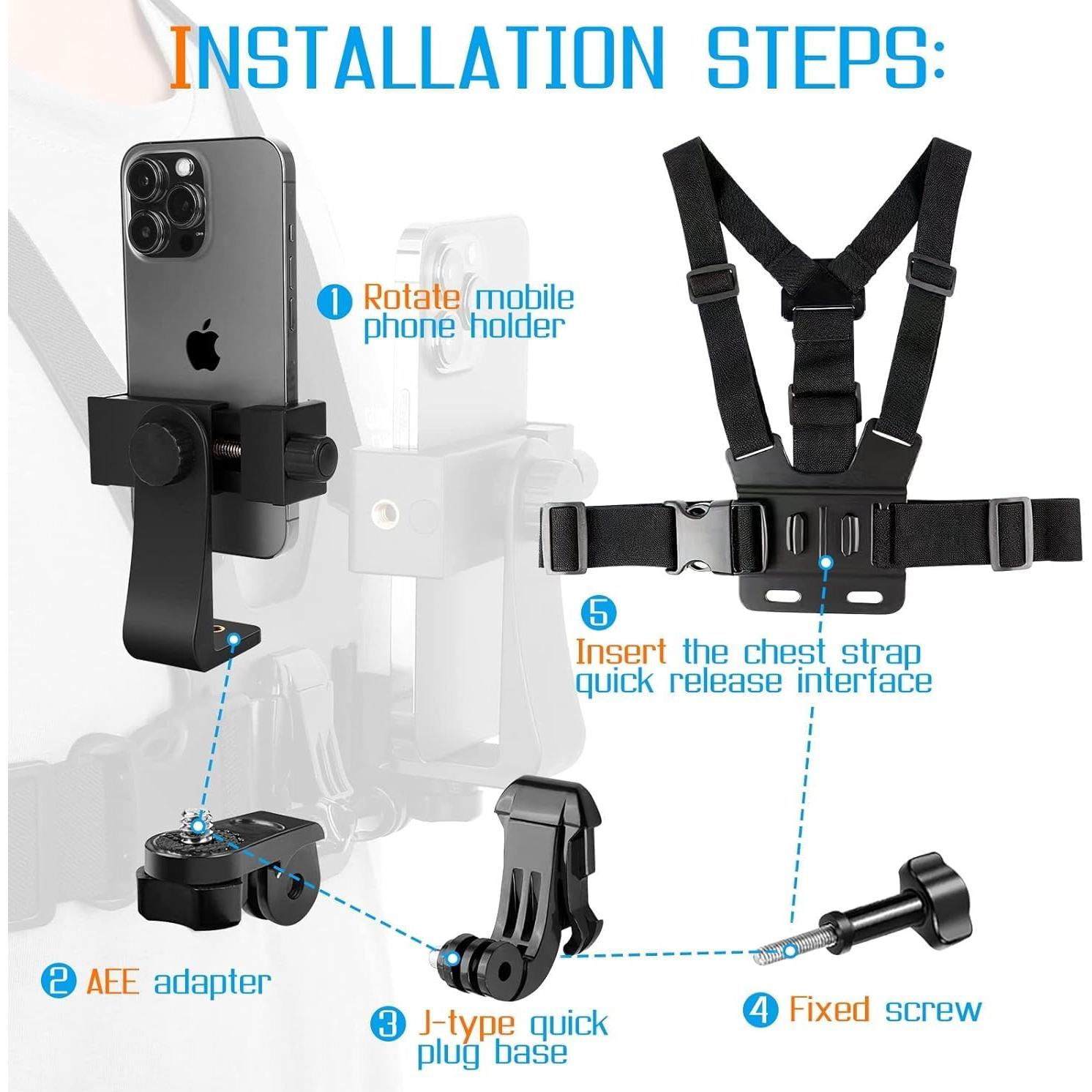 INSTALLATION STEPS:

1 Rotate mobile phone holder

5 Insert the chest strap quick release interface

2 AEE adapter

3 J-type quick plug base

4 Fixed screw