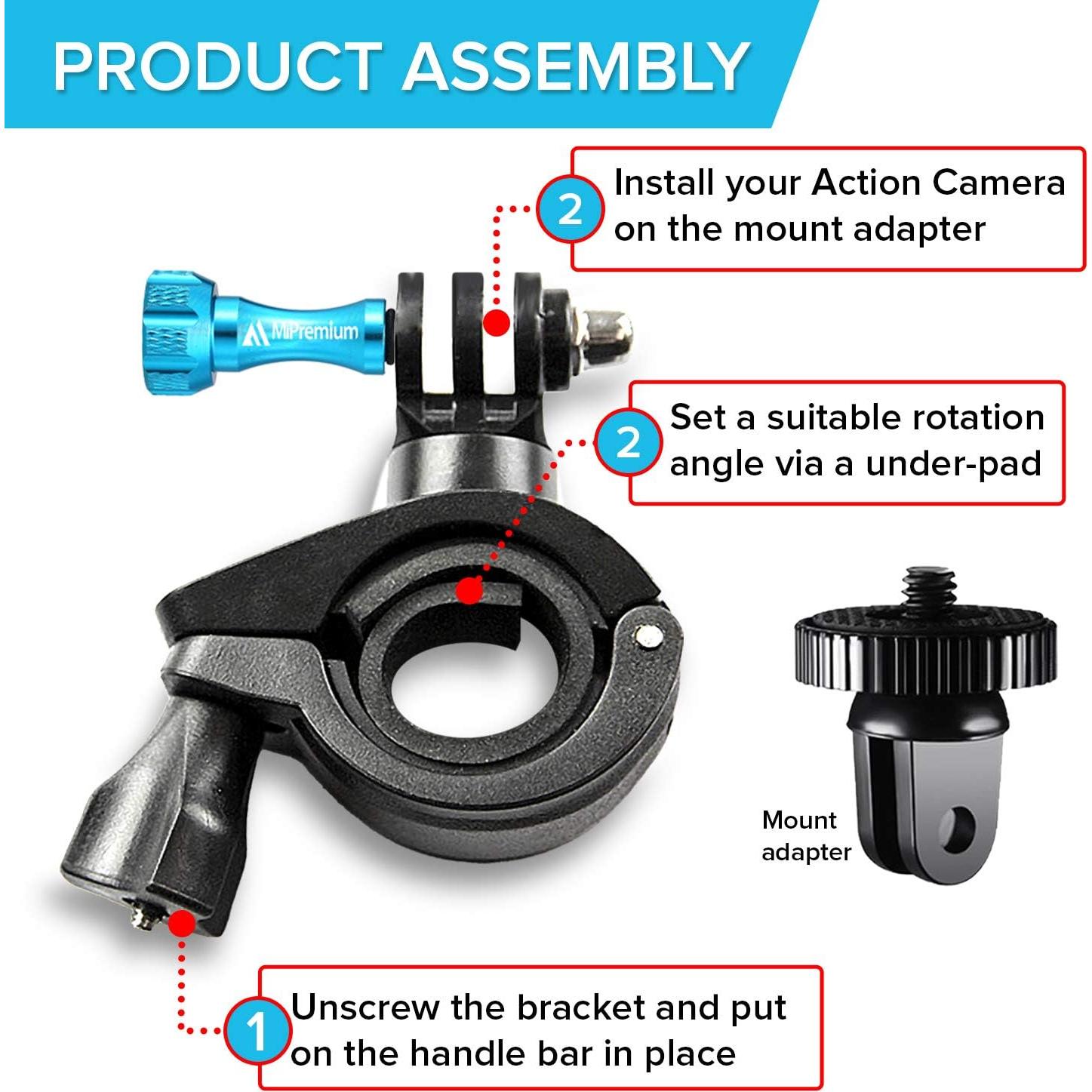 PRODUCT ASSEMBLY

2 Install your Action Camera on the mount adapter

MiPremium

2 Set a suitable rotation angle via a under-pad

Mount adapter

1 Unscrew the bracket and put on the handle bar in place