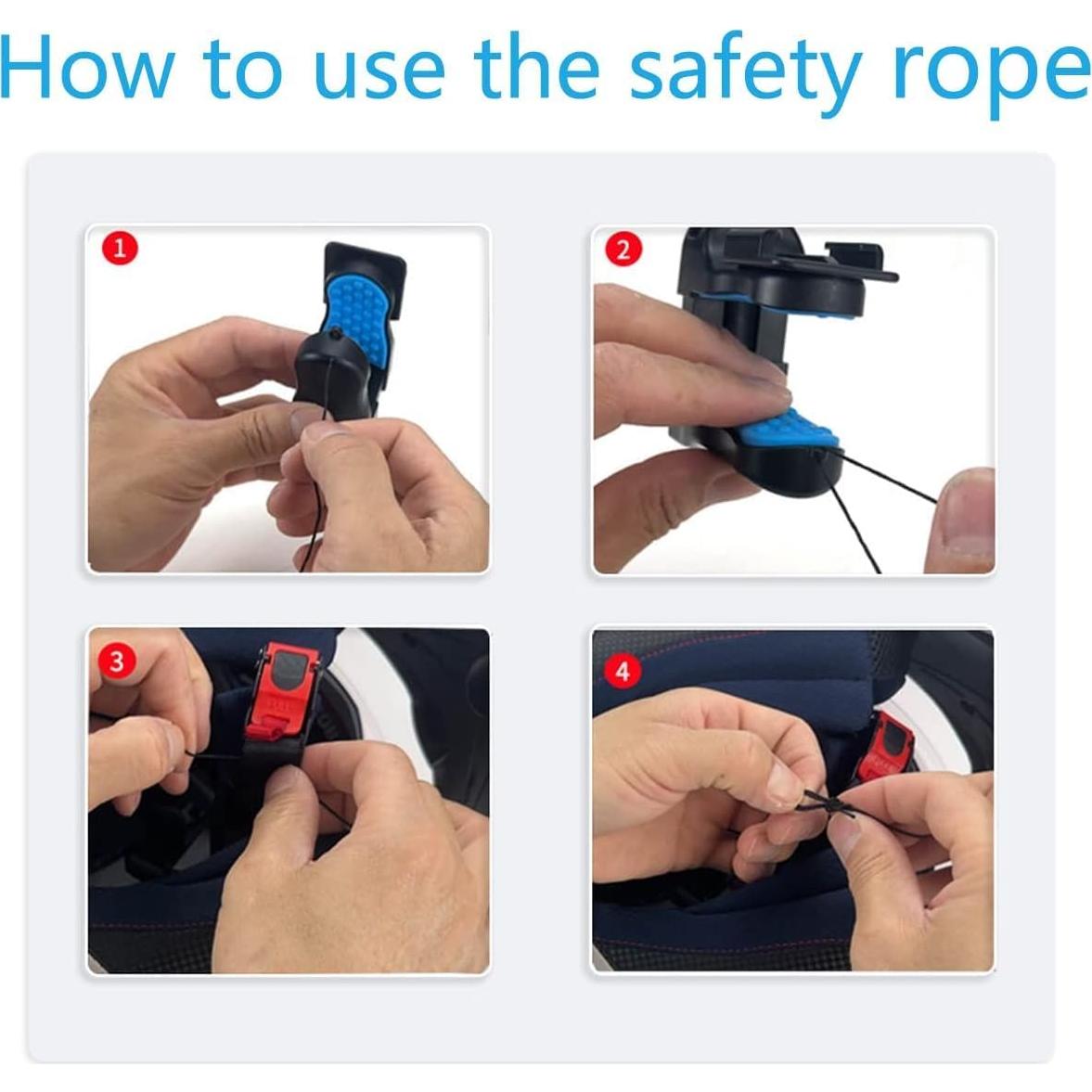 How to use the safety rope

1

2

3

4