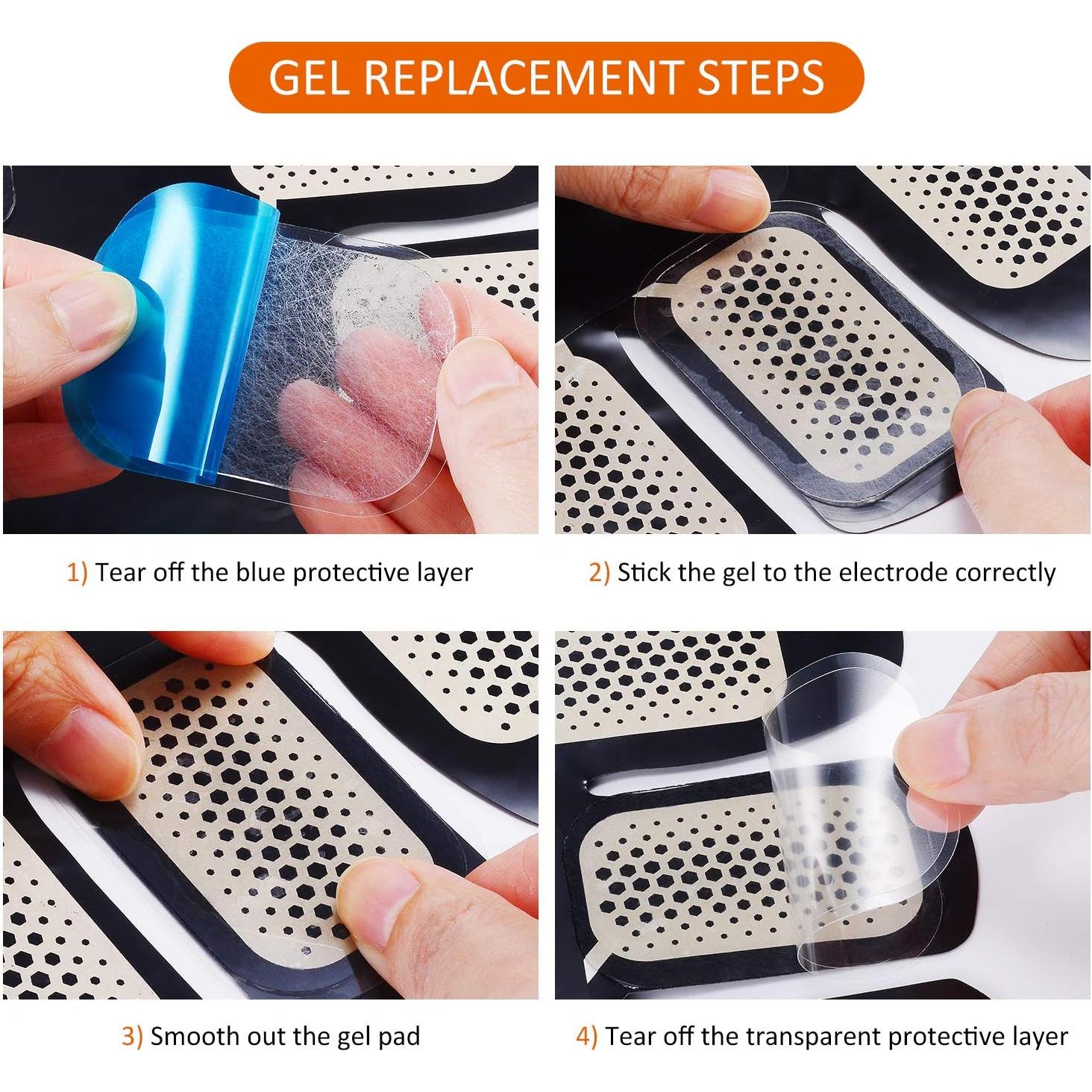 GEL REPLACEMENT STEPS

1) Tear off the blue protective layer

2) Stick the gel to the electrode correctly

3) Smooth out the gel pad

4) Tear off the transparent protective layer