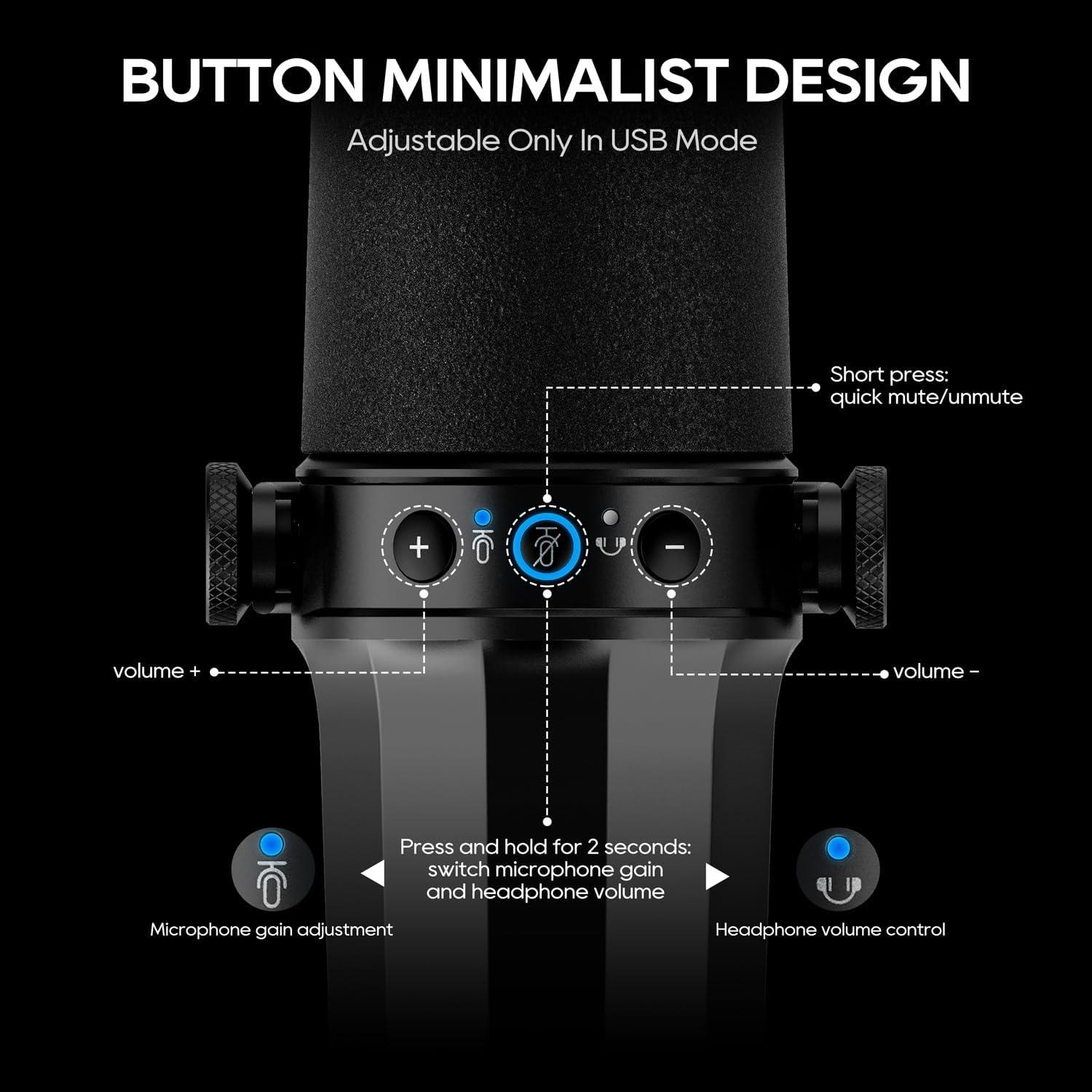 BUTTON MINIMALIST DESIGN

Adjustable Only In USB Mode

Short press: quick mute/unmute

+

−

volume +

volume −

Press and hold for 2 seconds: switch microphone gain and headphone volume

Microphone gain adjustment

Headphone volume control