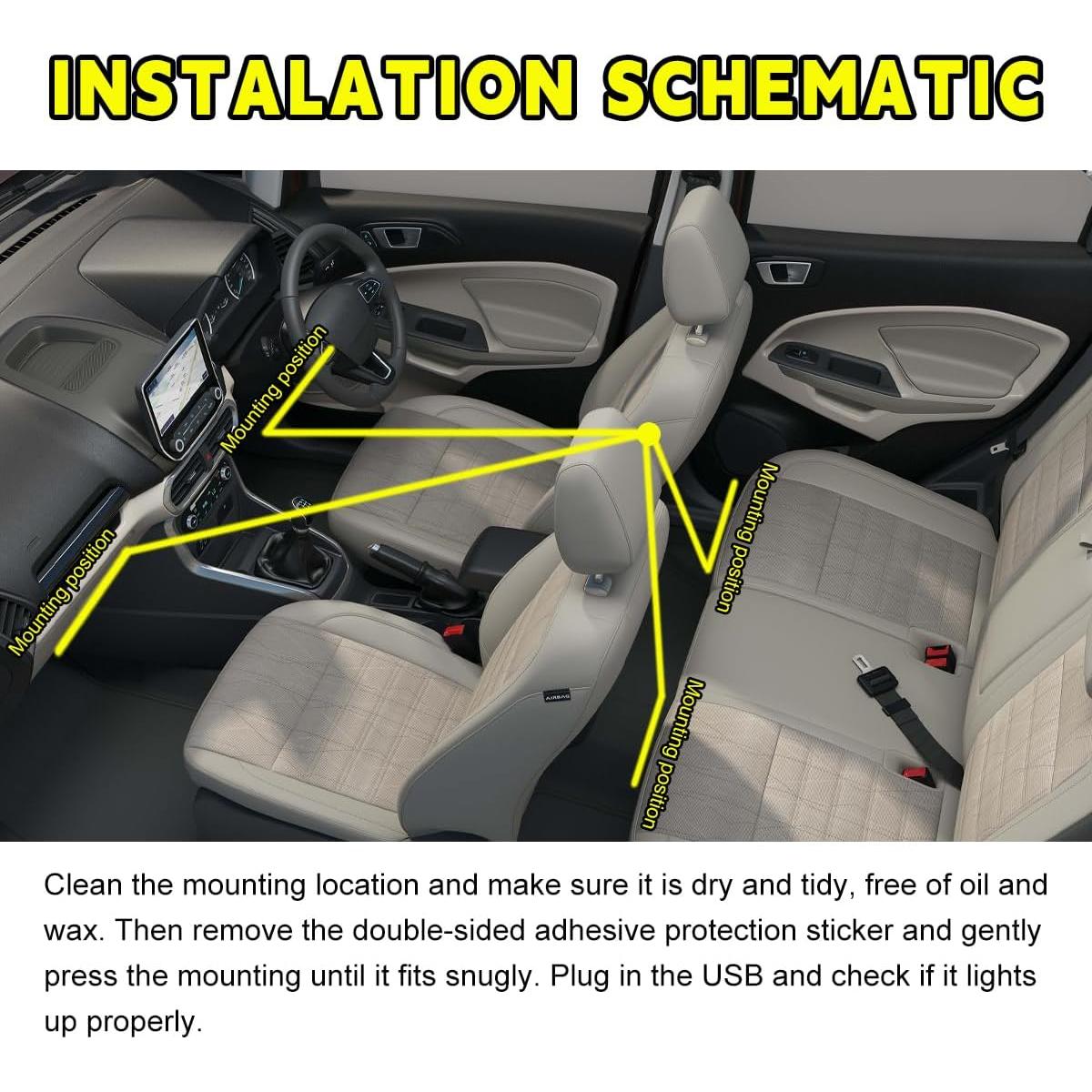 INSTALATION SCHEMATIC

Mounting position

Mounting position

Mounting position

Mounting position

AIRBAG

Clean the mounting location and make sure it is dry and tidy, free of oil and wax. Then remove the double-sided adhesive protection sticker and gently press the mounting until it fits snugly. Plug in the USB and check if it lights up properly.