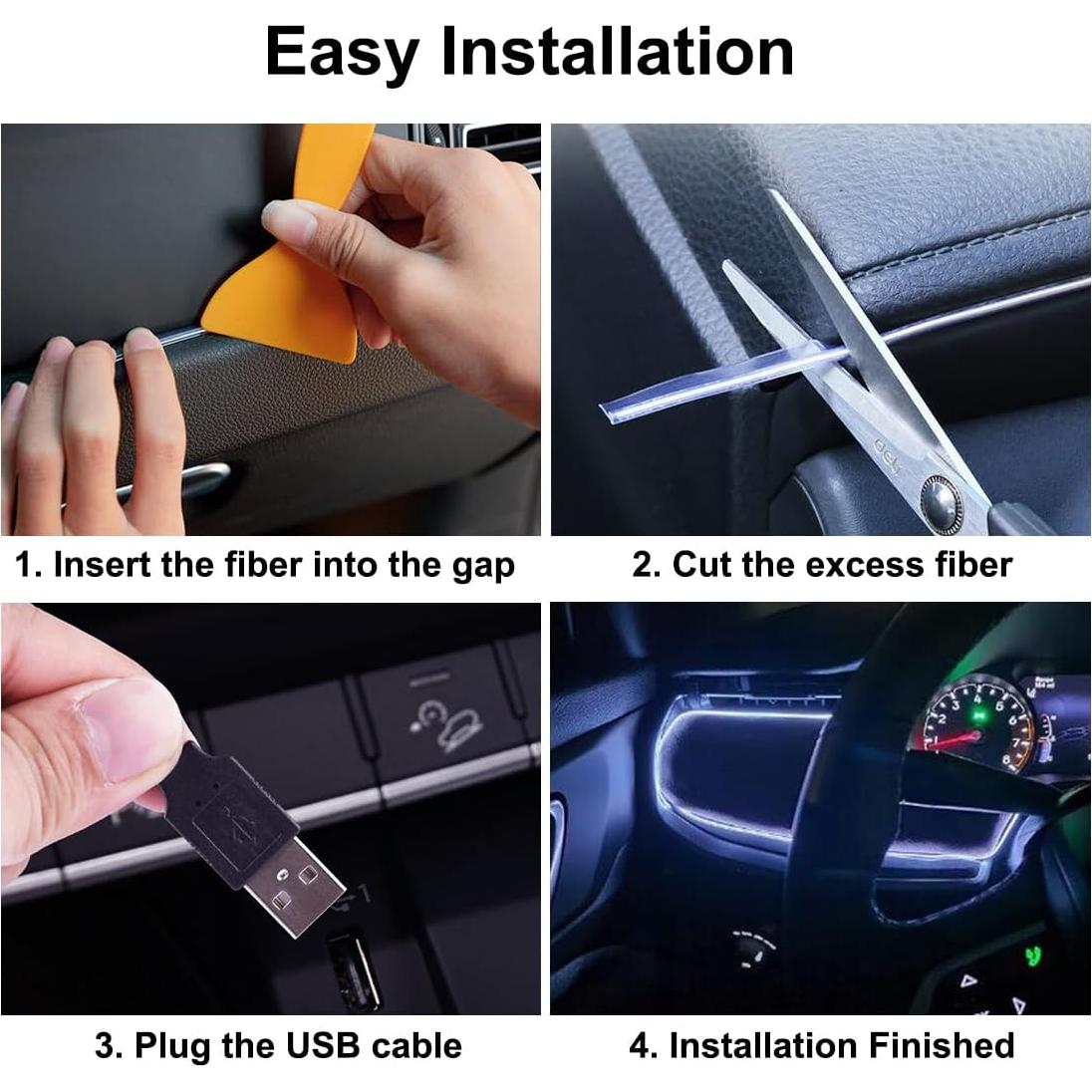 Easy Installation

1. Insert the fiber into the gap

2. Cut the excess fiber

3. Plug the USB cable

4. Installation Finished