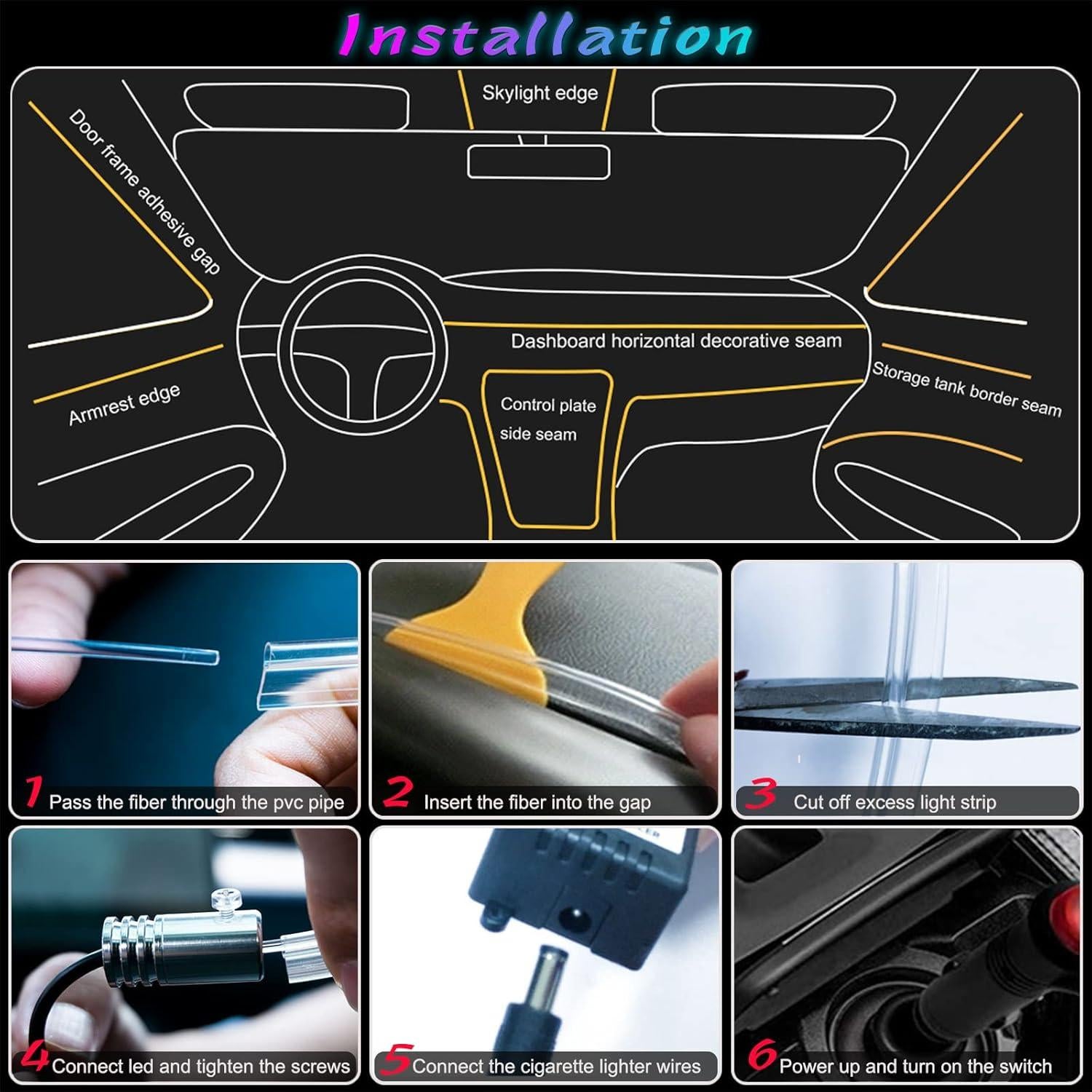 Installation

Skylight edge

Door frame adhesive gap

Dashboard horizontal decorative seam

Armrest edge

Control plate side seam

Storage tank border seam

1 Pass the fiber through the pvc pipe

2 Insert the fiber into the gap

3 Cut off excess light strip

4 Connect led and tighten the screws

5 Connect the cigarette lighter wires

6 Power up and turn on the switch