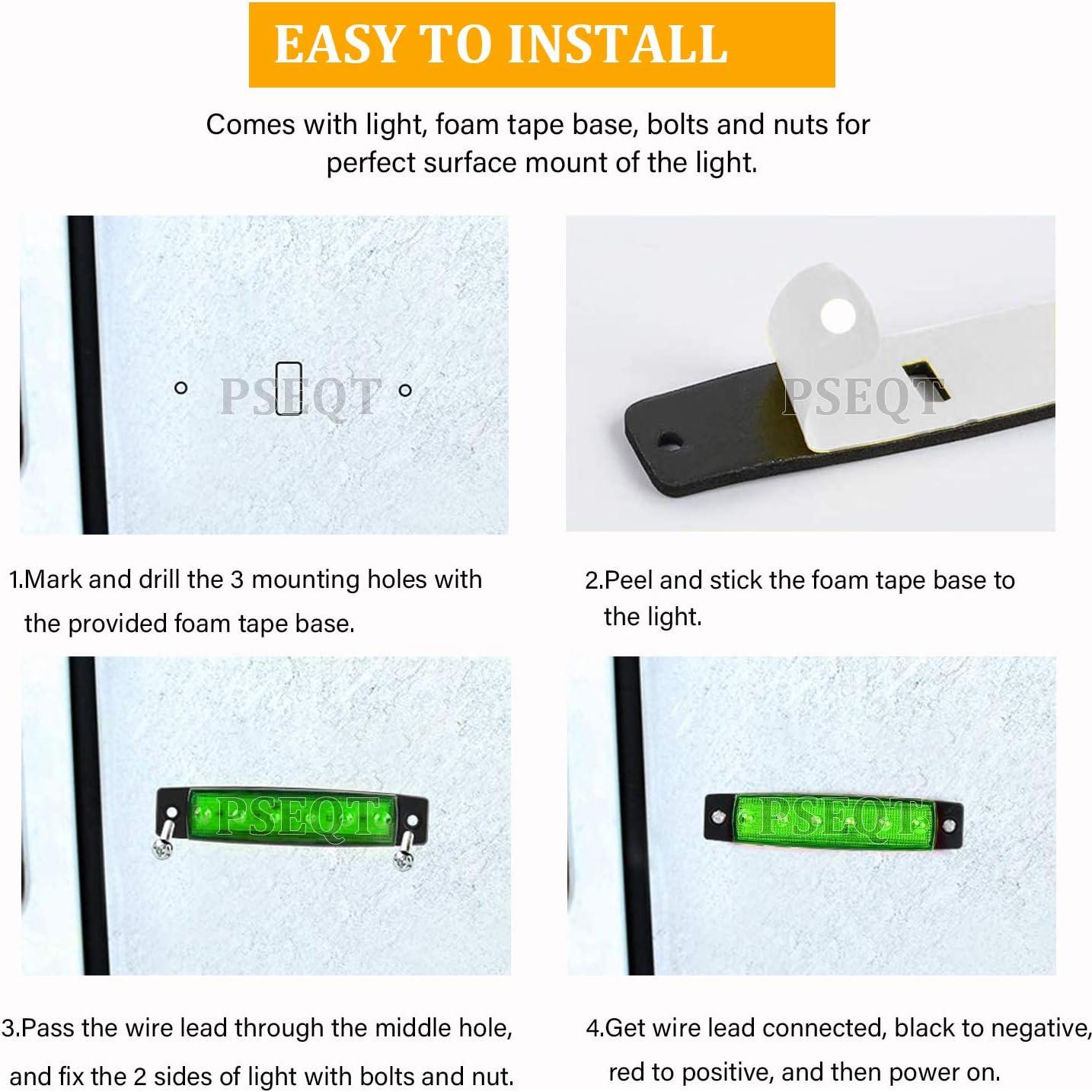 EASY TO INSTALL

Comes with light, foam tape base, bolts and nuts for perfect surface mount of the light.

PSEQT

PSEQT

1.Mark and drill the 3 mounting holes with the provided foam tape base.

2.Peel and stick the foam tape base to the light.

PSEQT

PSEQT

3.Pass the wire lead through the middle hole, and fix the 2 sides of light with bolts and nut.

4.Get wire lead connected, black to negative, red to positive, and then power on.