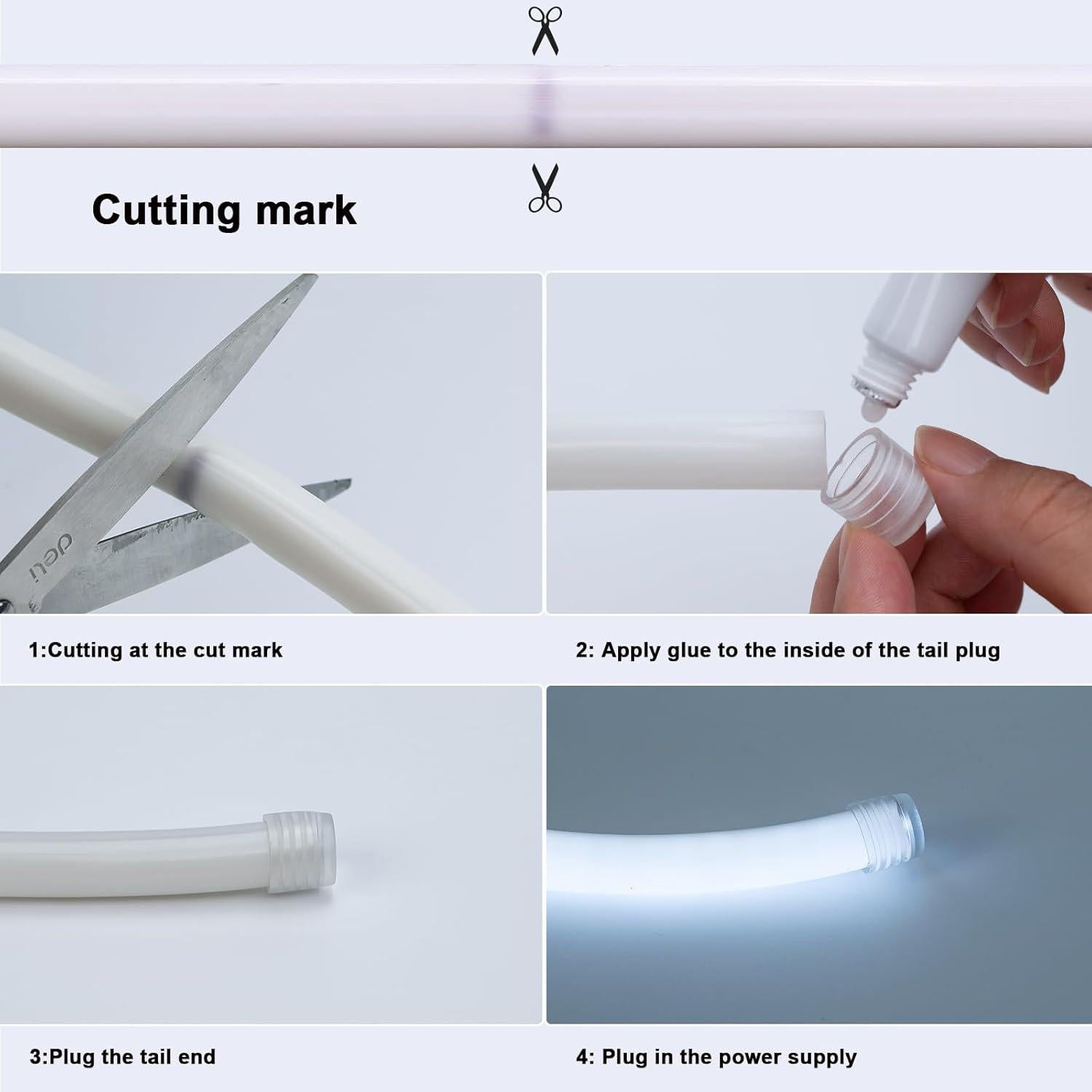 Cutting mark

deli

1:Cutting at the cut mark

2: Apply glue to the inside of the tail plug

3:Plug the tail end

4: Plug in the power supply