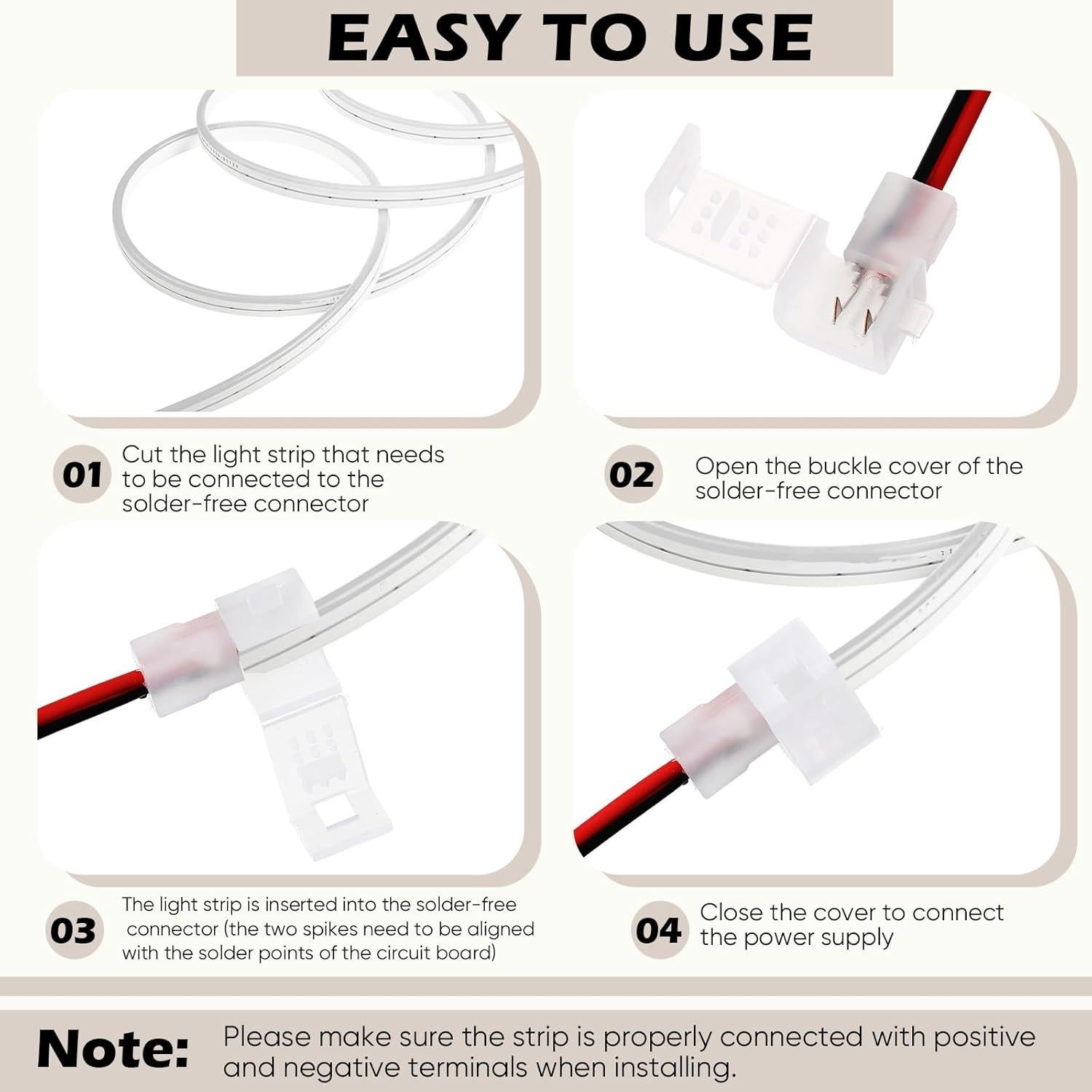 EASY TO USE

01 Cut the light strip that needs to be connected to the solder-free connector

02 Open the buckle cover of the solder-free connector

03 The light strip is inserted into the solder-free connector (the two spikes need to be aligned with the solder points of the circuit board)

04 Close the cover to connect the power supply

Note: Please make sure the strip is properly connected with positive and negative terminals when installing.