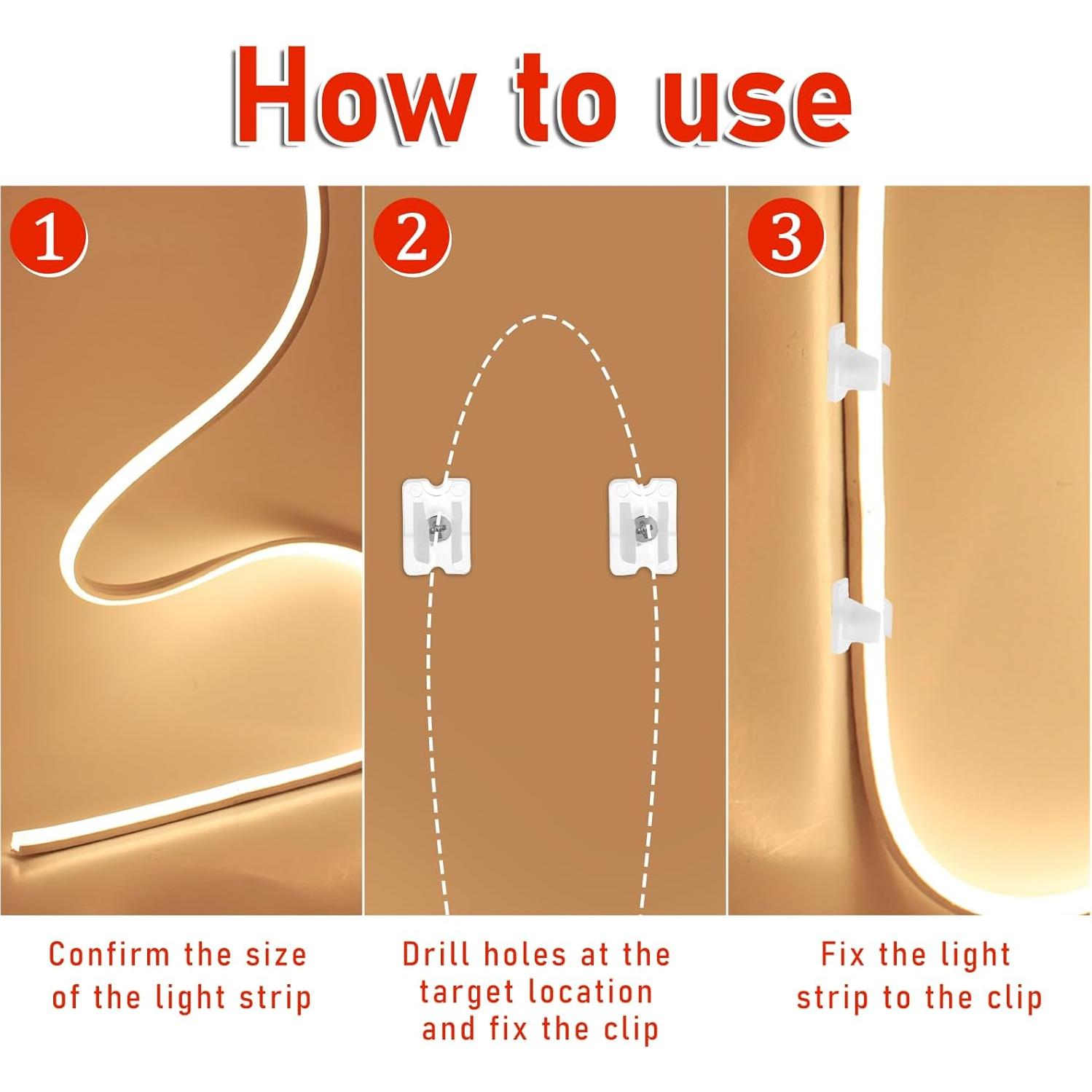 How to use

1

2

3

Confirm the size of the light strip

Drill holes at the target location and fix the clip

Fix the light strip to the clip