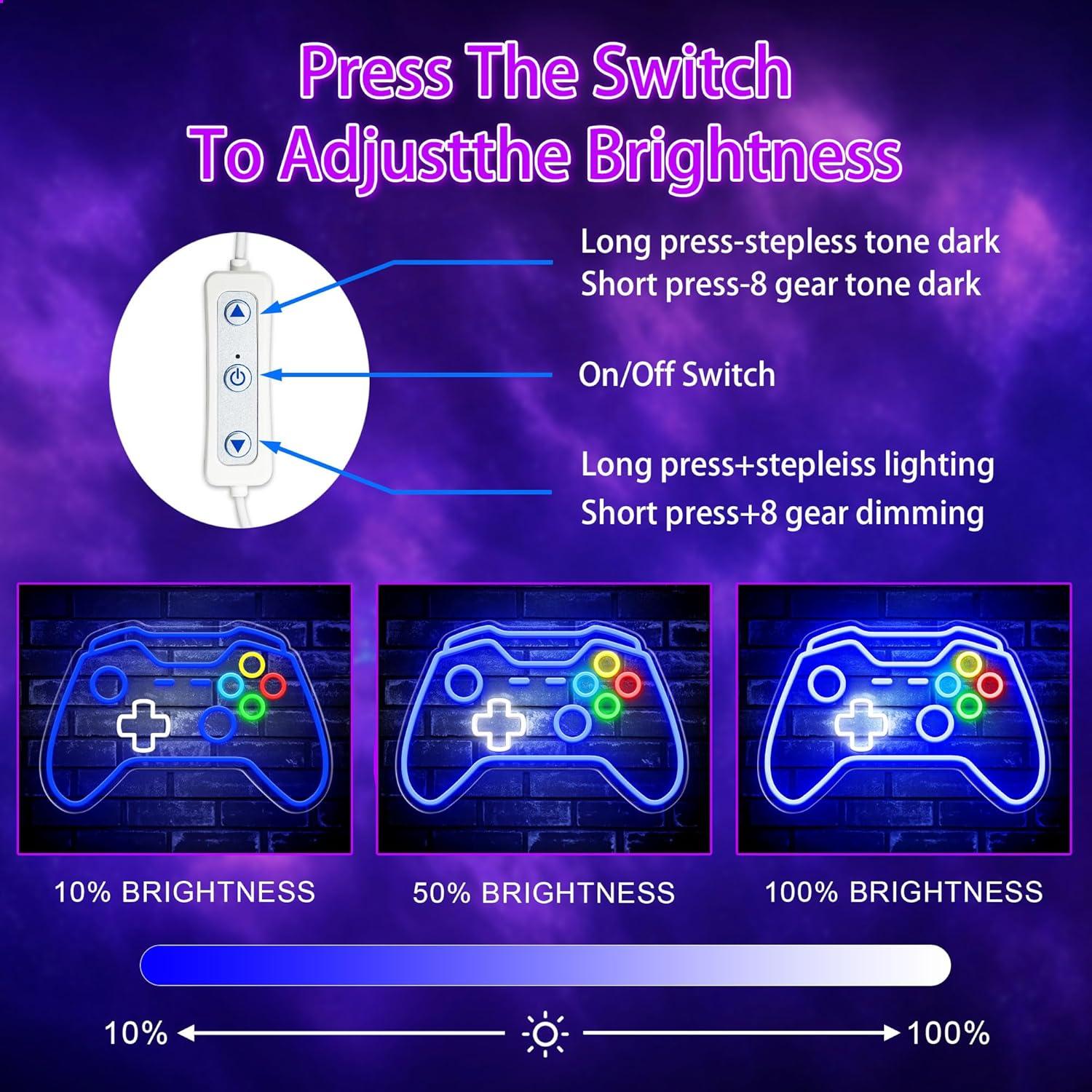 Press The Switch
To Adjustthe Brightness

Long press-stepless tone dark
Short press-8 gear tone dark

On/Off Switch

Long press+stepleiss lighting
Short press+8 gear dimming

10% BRIGHTNESS

50% BRIGHTNESS

100% BRIGHTNESS

10%

100%