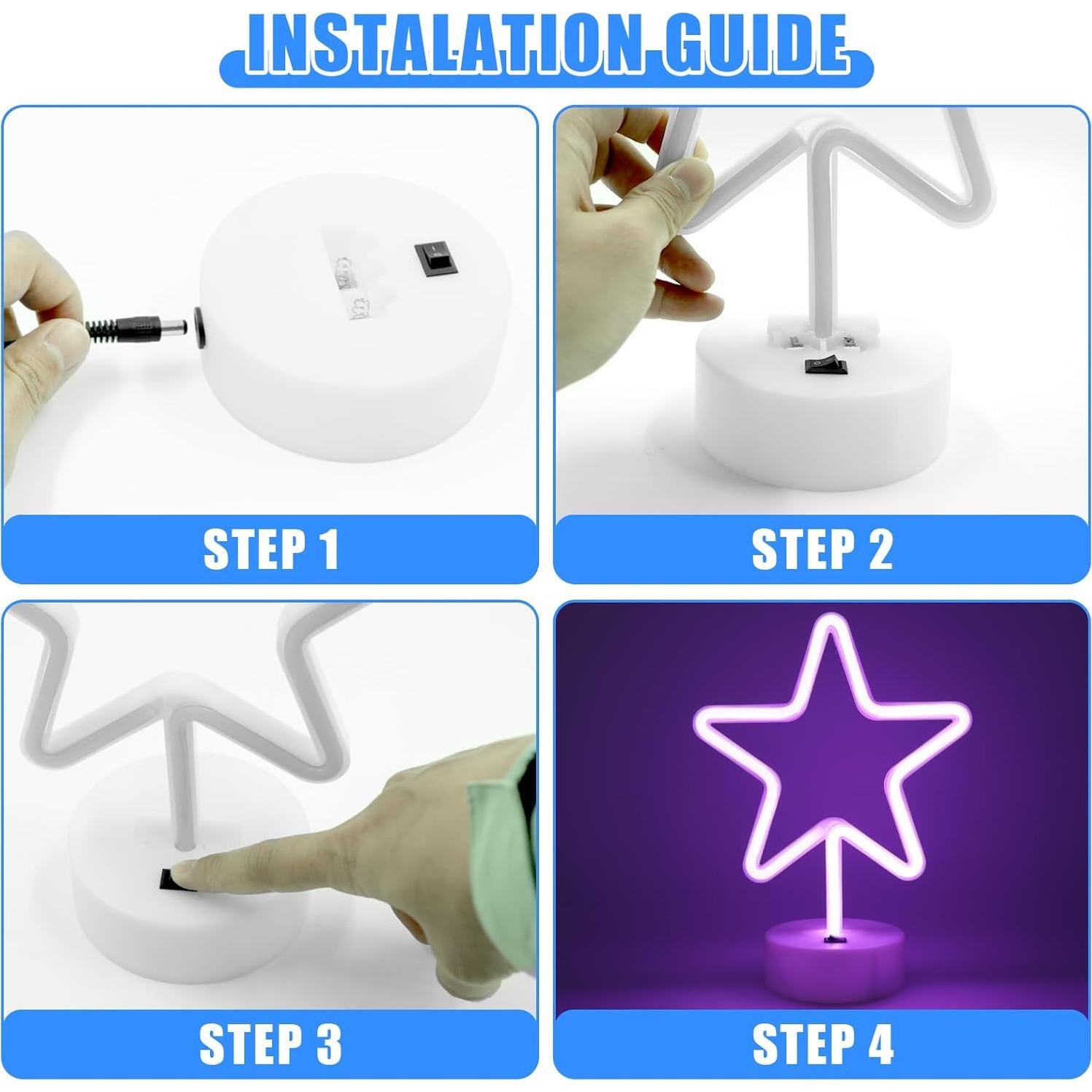 INSTALATION GUIDE

STEP 1

STEP 2

STEP 3

STEP 4