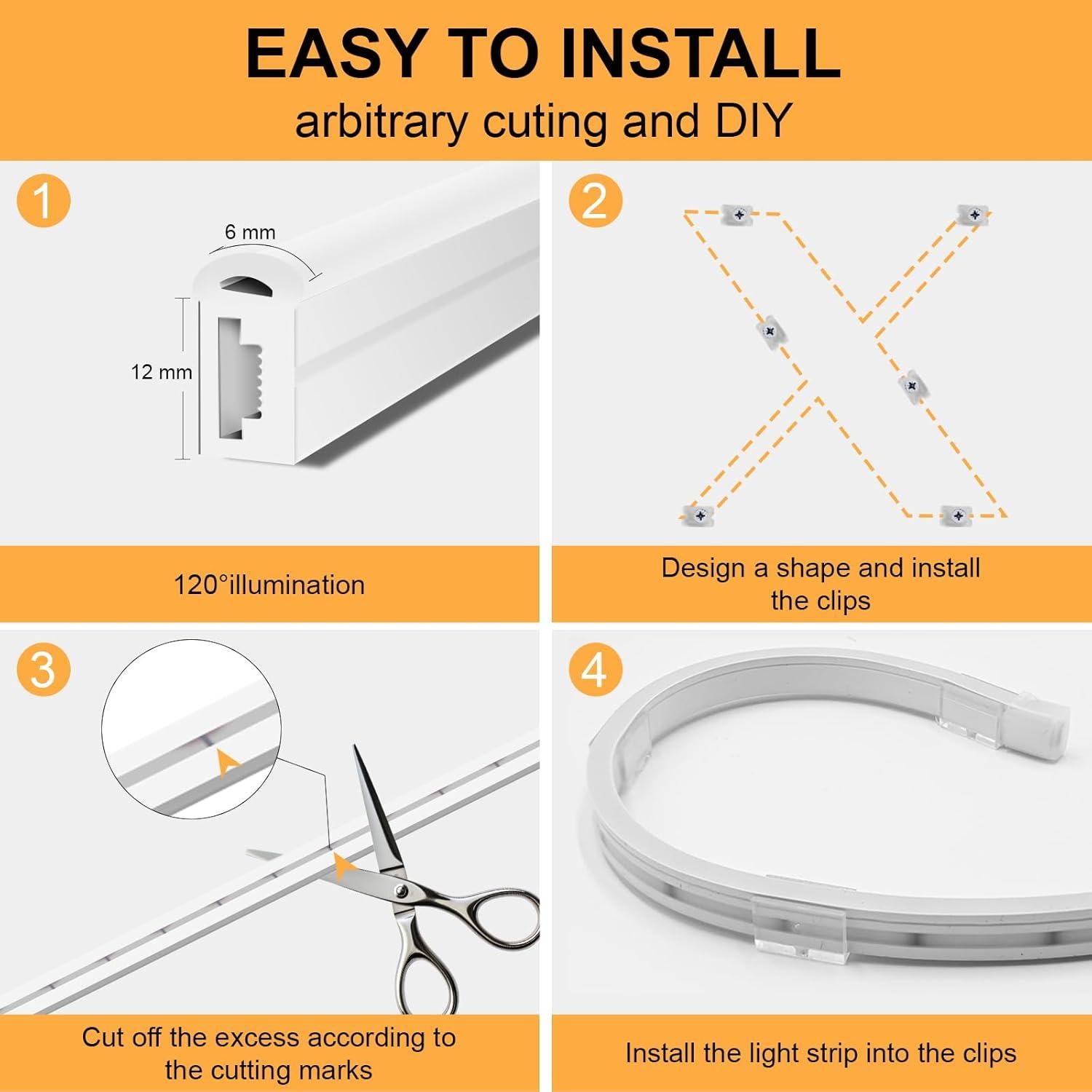 EASY TO INSTALL
arbitrary cuting and DIY

1

6 mm

12 mm

120°illumination

2

Design a shape and install the clips

3

Cut off the excess according to the cutting marks

4

Install the light strip into the clips