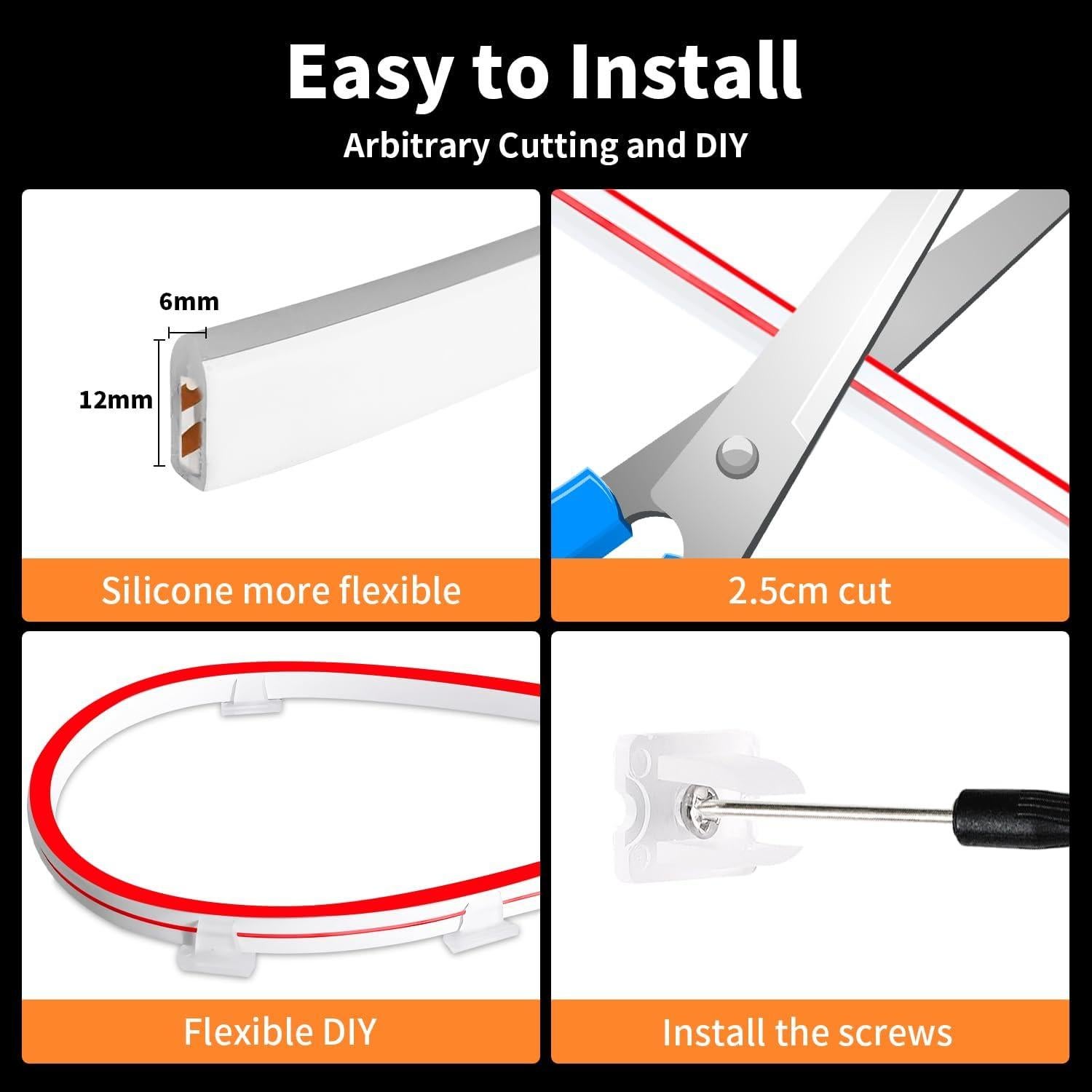 Easy to Install

Arbitrary Cutting and DIY

6mm

12mm

Silicone more flexible

2.5cm cut

Flexible DIY

Install the screws