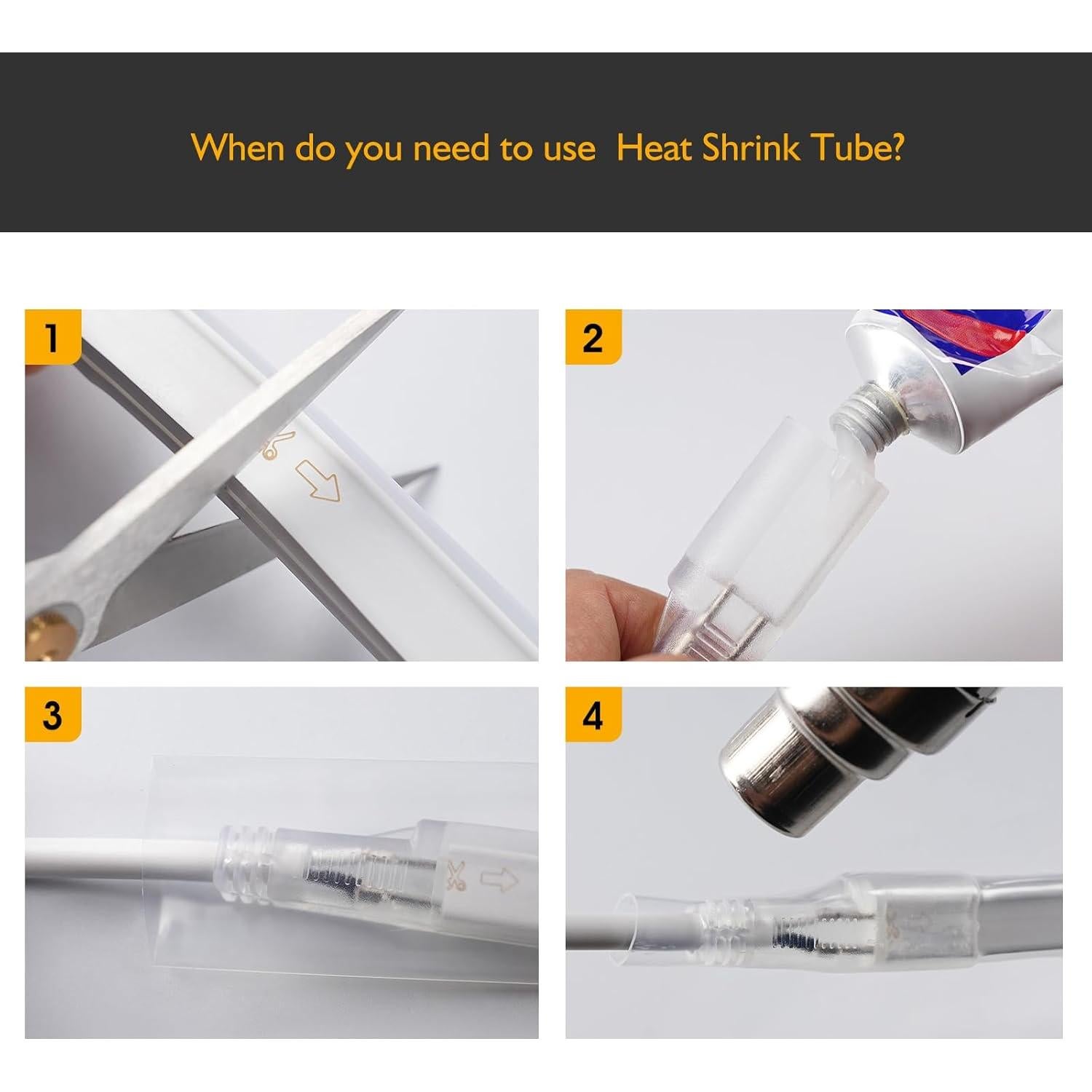 When do you need to use  Heat Shrink Tube?

1

2

3

4