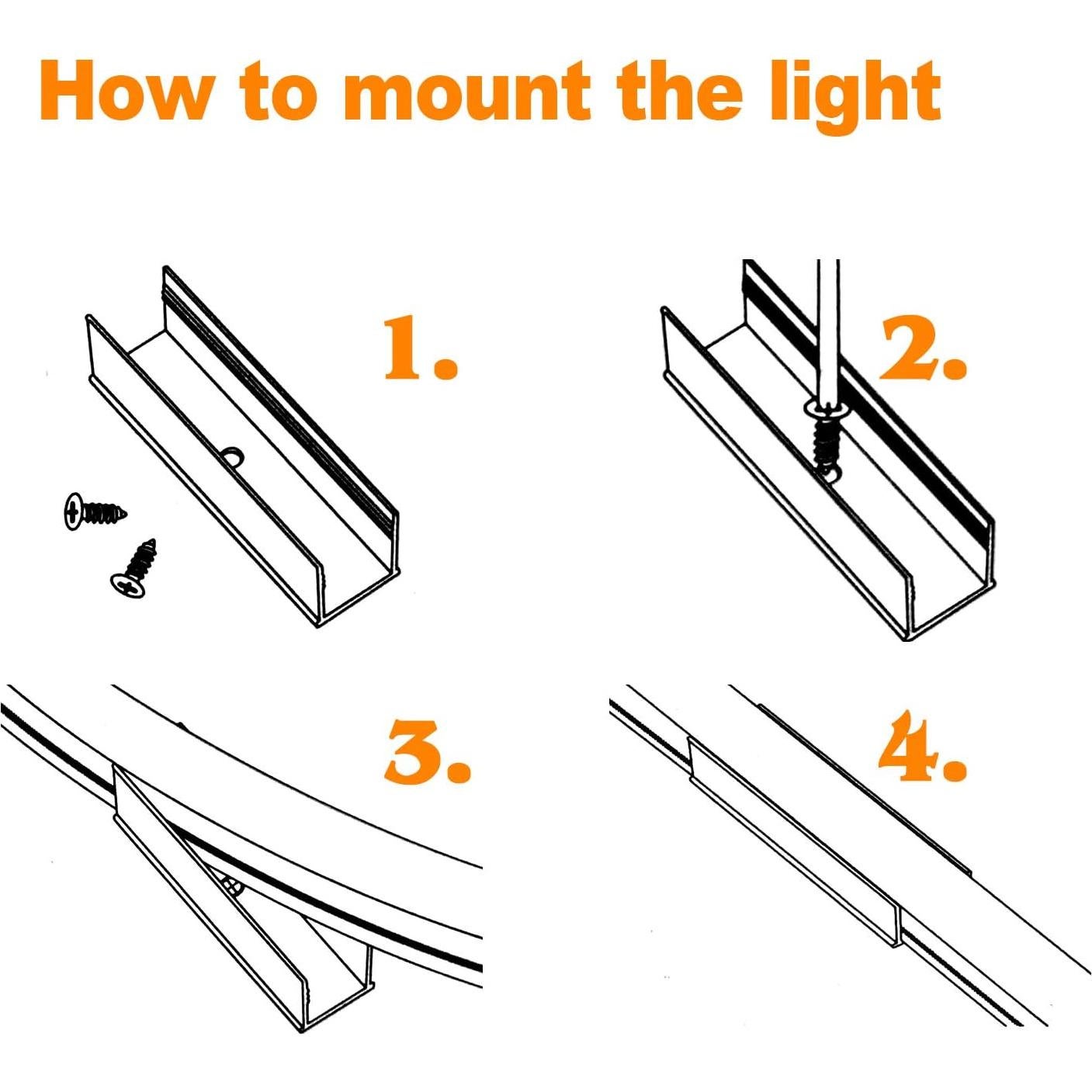 How to mount the light

1.

2.

3.

4.