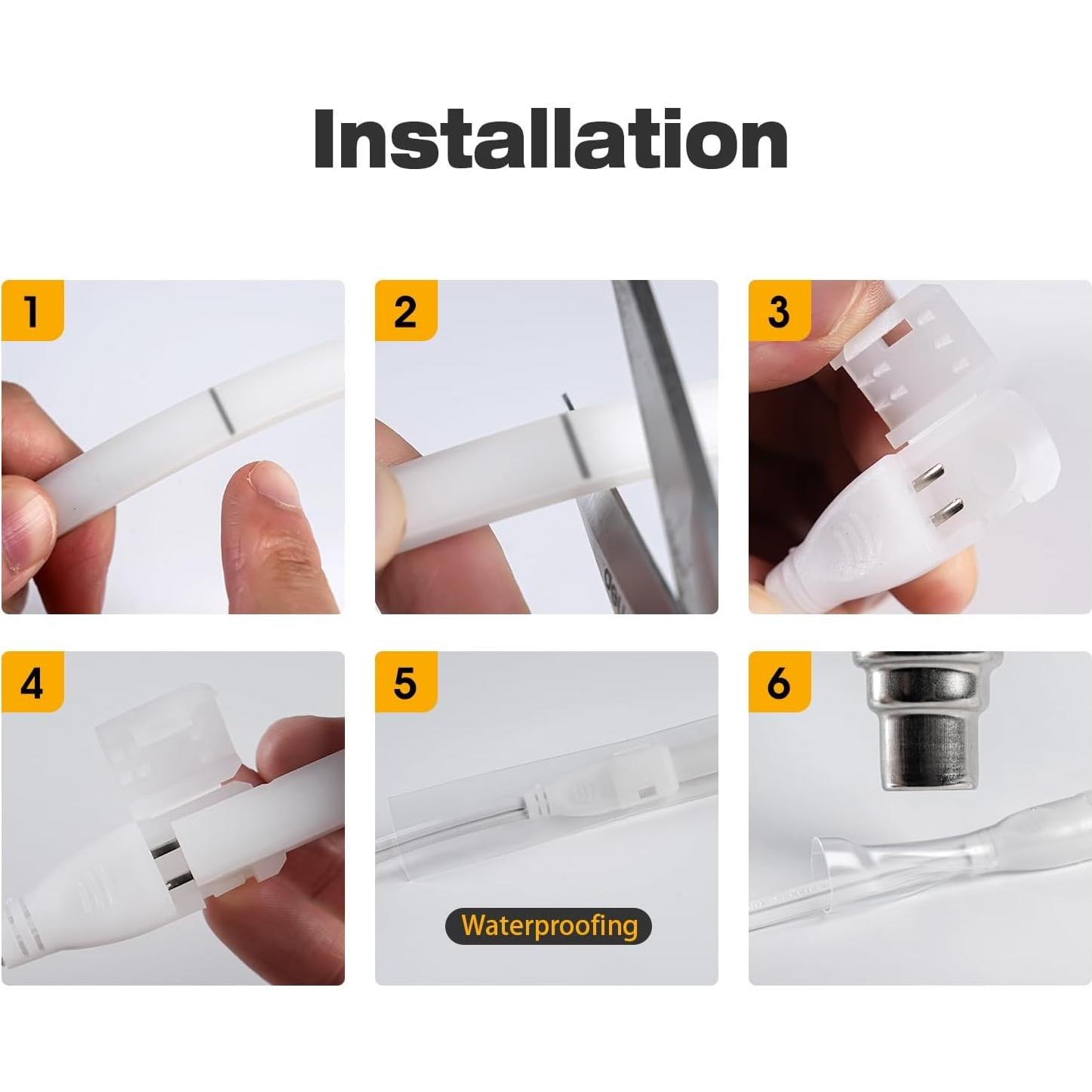 Installation

1

2

3

4

5

Waterproofing

6