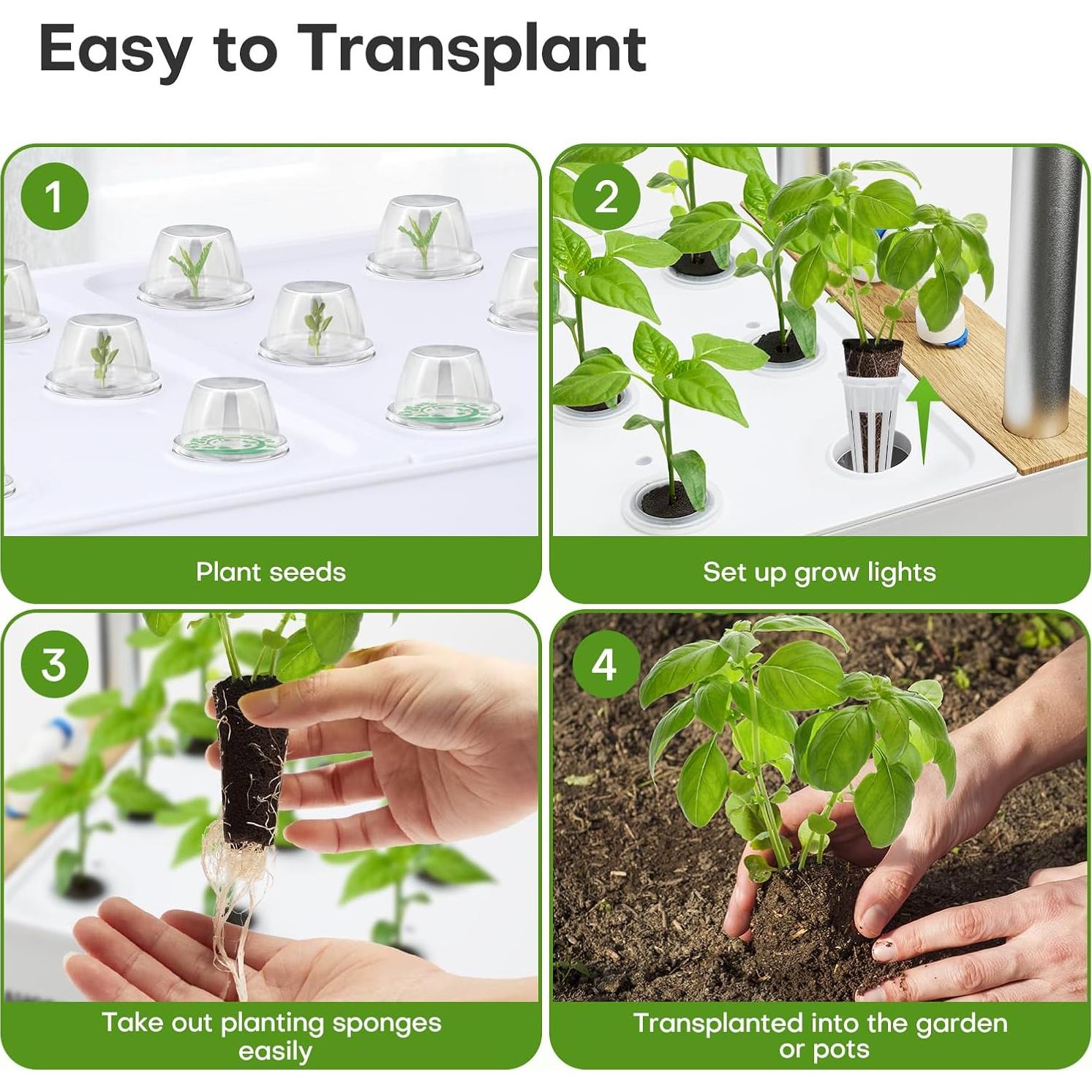 Easy to Transplant

1

Plant seeds

2

Set up grow lights

3

Take out planting sponges easily

4

Transplanted into the garden or pots