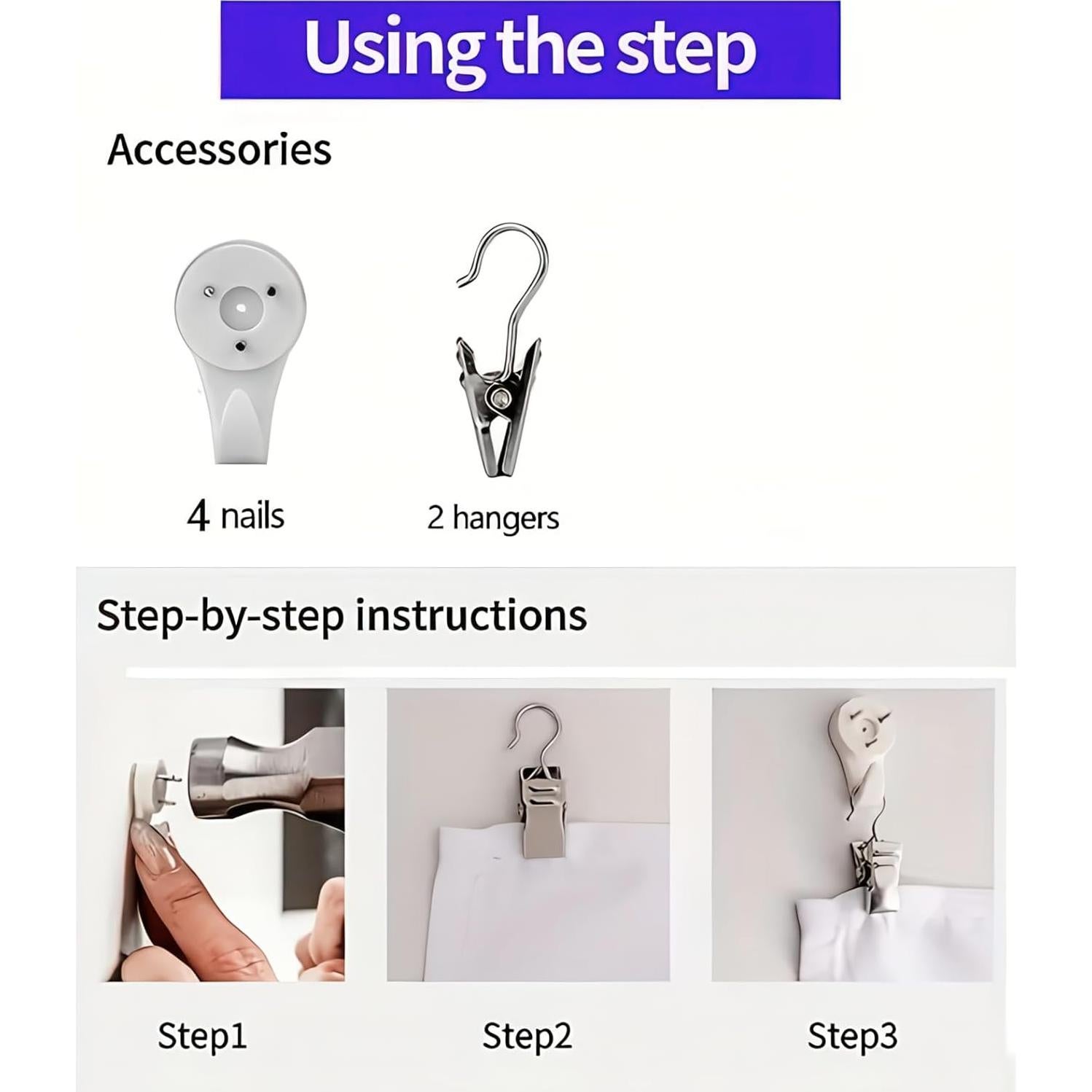 Using the step

Accessories

4 nails

2 hangers

Step-by-step instructions

Step1

Step2

Step3