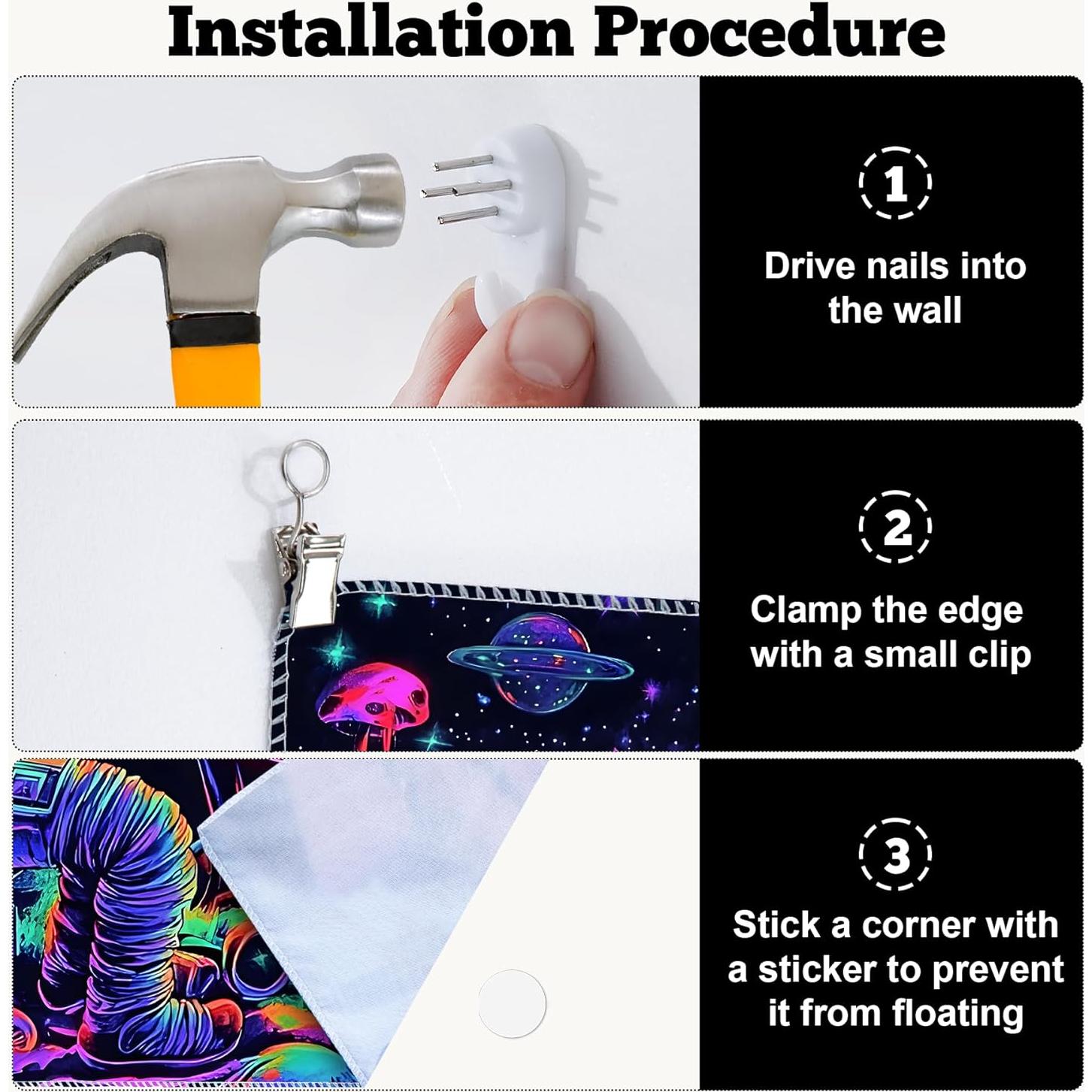 Installation Procedure

1

Drive nails into the wall

2

Clamp the edge with a small clip

3

Stick a corner with a sticker to prevent it from floating