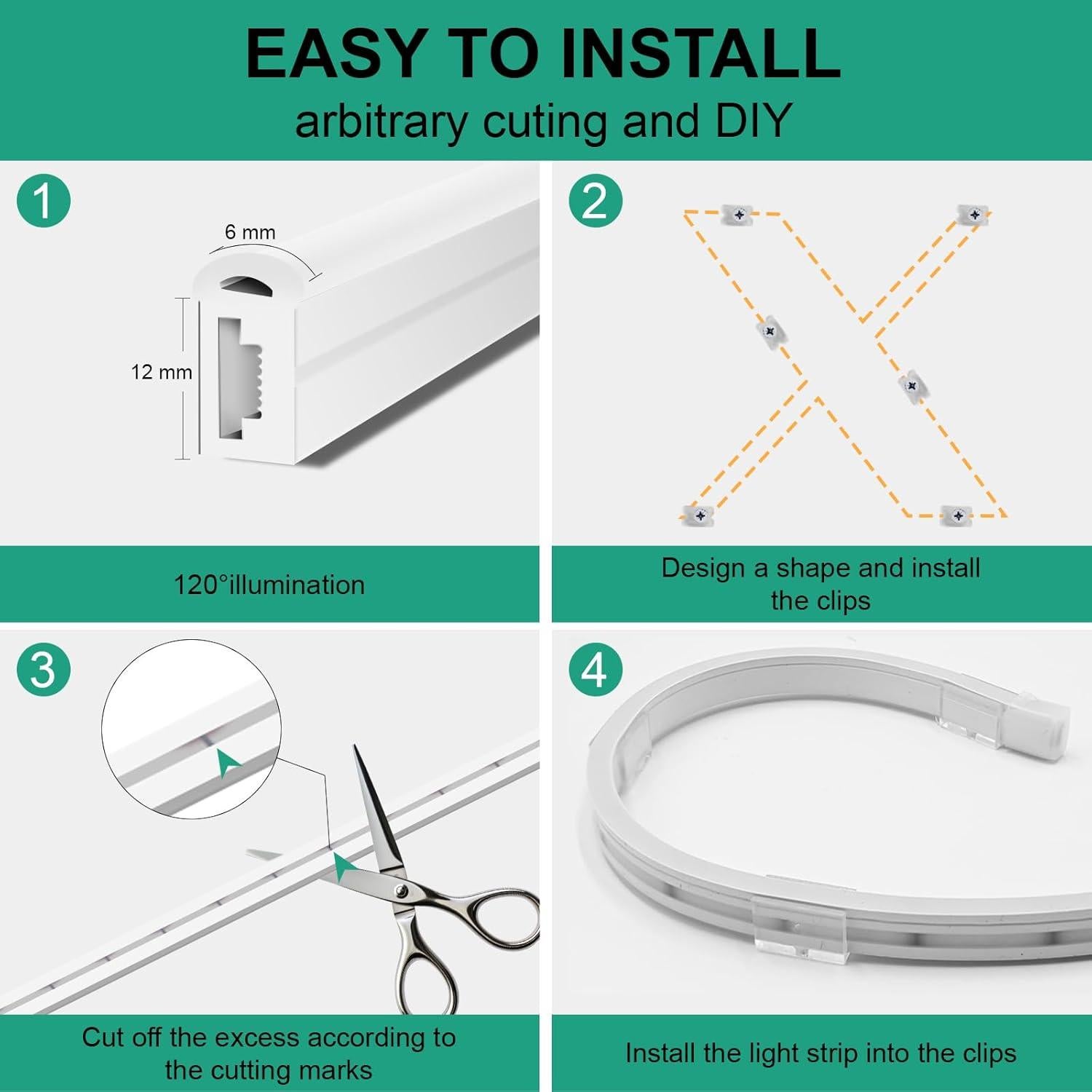 EASY TO INSTALL
arbitrary cuting and DIY

1

6 mm

12 mm

120°illumination

2

Design a shape and install the clips

3

Cut off the excess according to the cutting marks

4

Install the light strip into the clips