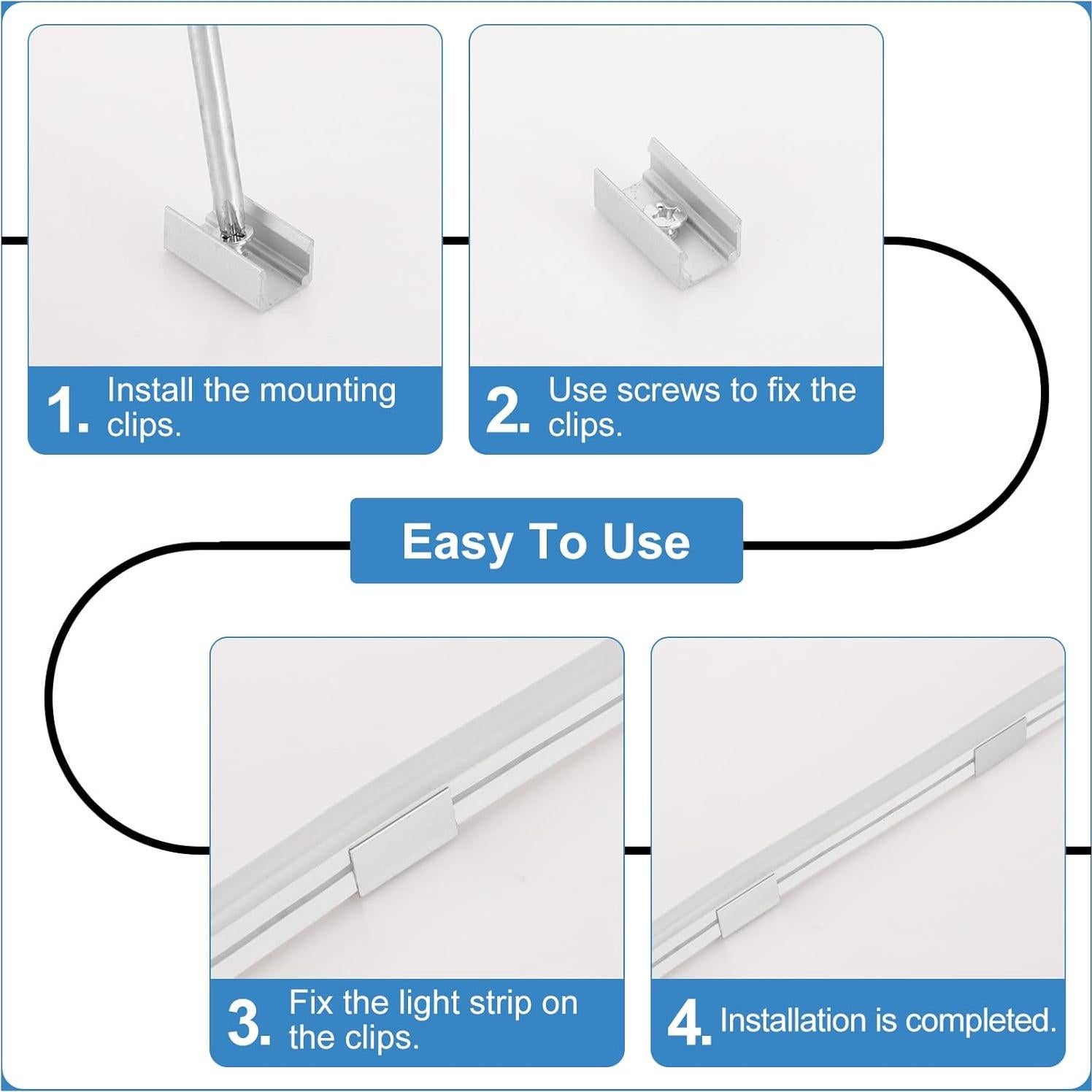 1. Install the mounting clips.

2. Use screws to fix the clips.

Easy To Use

3. Fix the light strip on the clips.

4. Installation is completed.