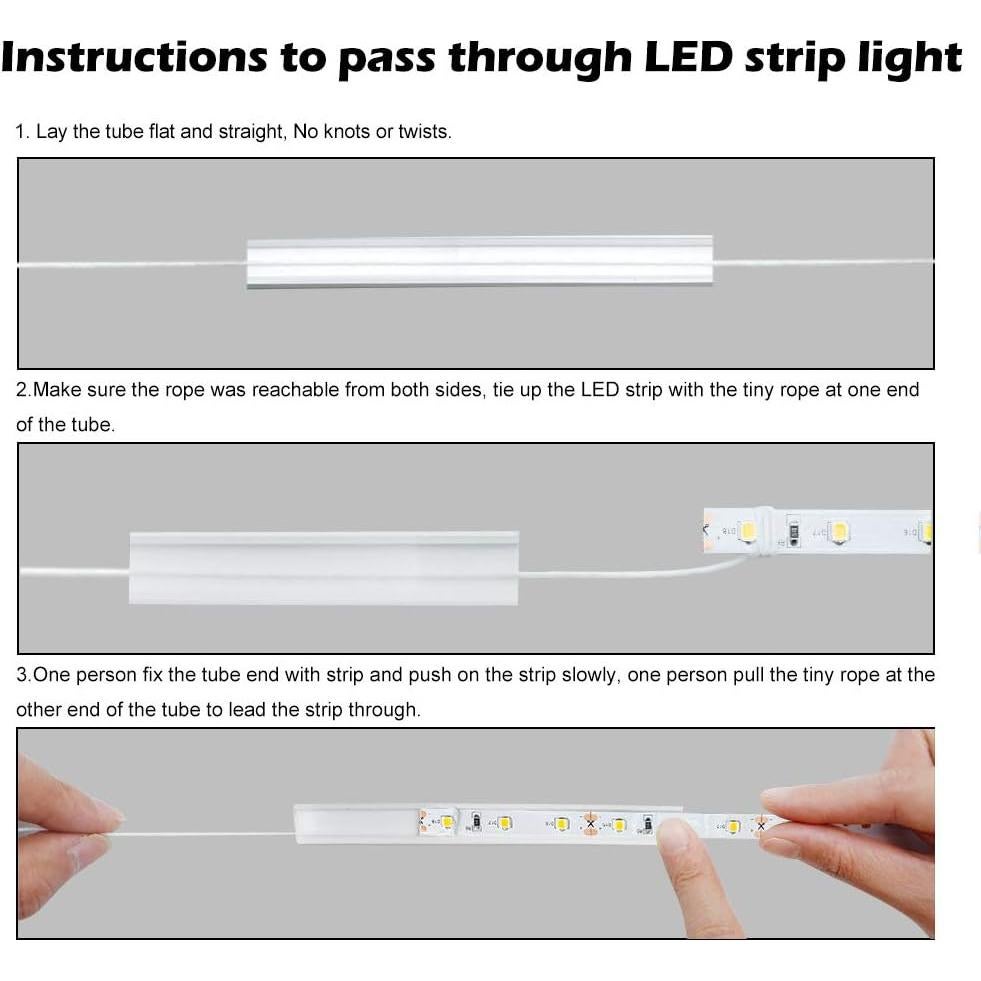 Instructions to pass through LED strip light

1. Lay the tube flat and straight, No knots or twists.

2.Make sure the rope was reachable from both sides, tie up the LED strip with the tiny rope at one end of the tube.

3.One person fix the tube end with strip and push on the strip slowly, one person pull the tiny rope at the other end of the tube to lead the strip through.