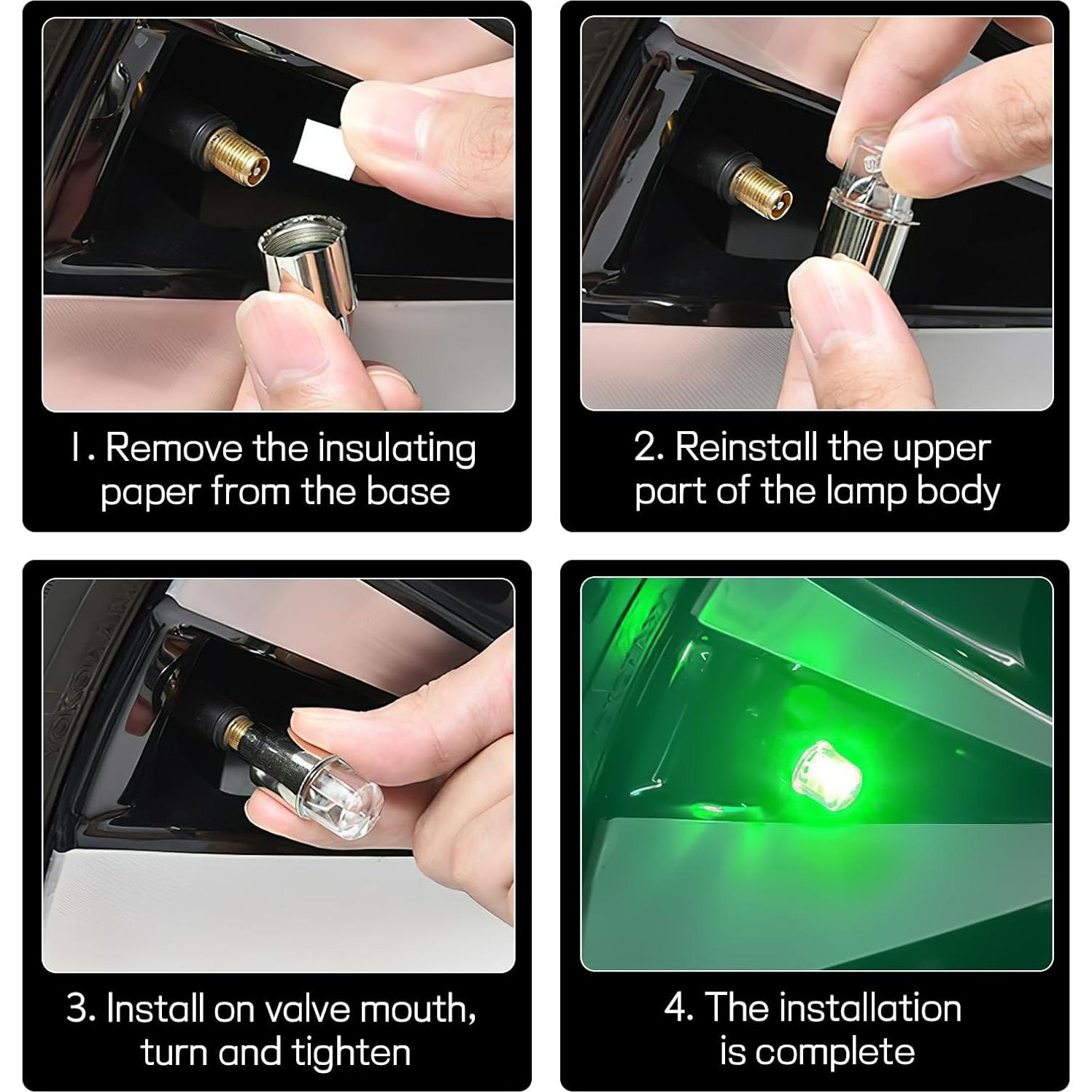 1. Remove the insulating paper from the base

2. Reinstall the upper part of the lamp body

3. Install on valve mouth, turn and tighten

4. The installation is complete