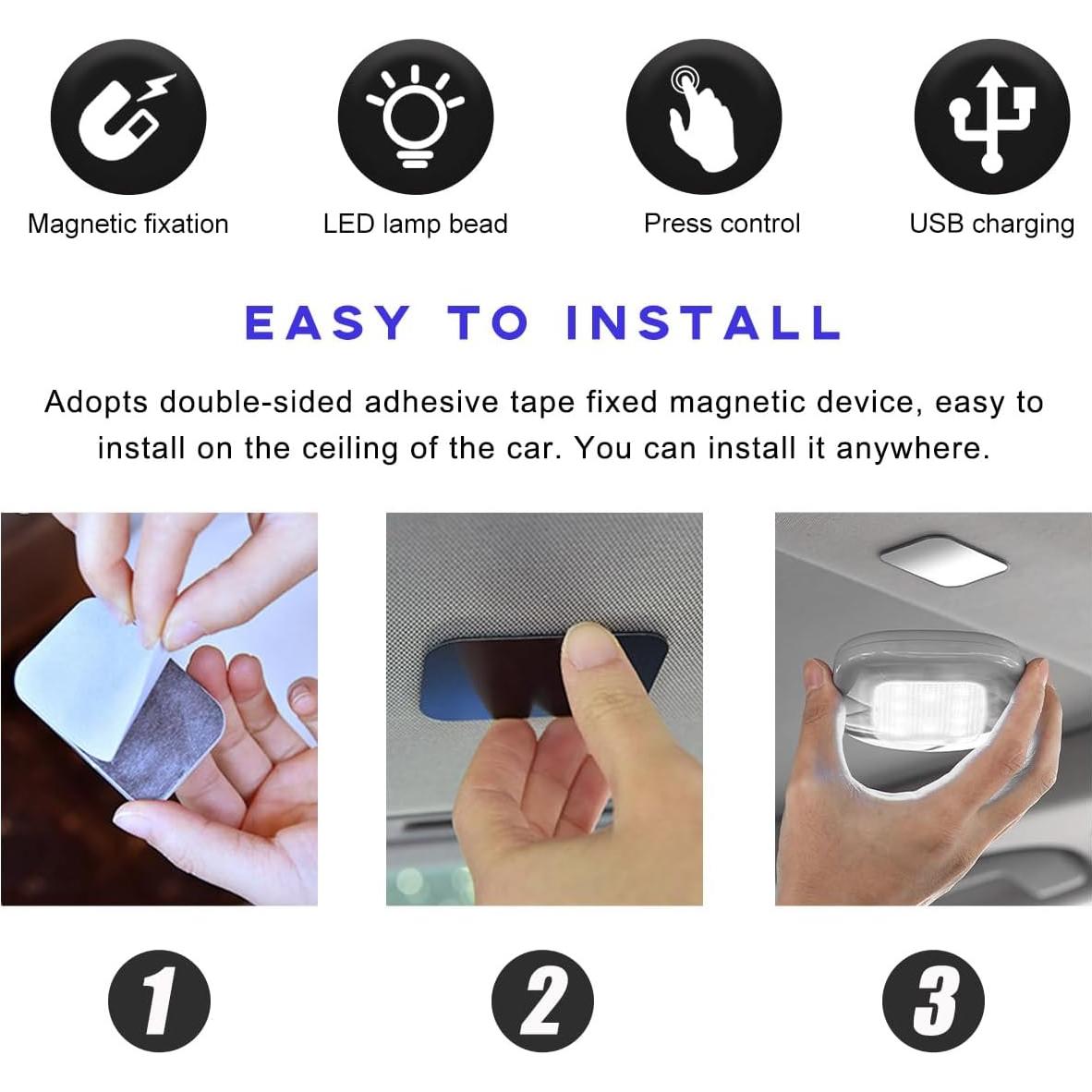 Magnetic fixation

LED lamp bead

Press control

USB charging

EASY TO INSTALL

Adopts double-sided adhesive tape fixed magnetic device, easy to install on the ceiling of the car. You can install it anywhere.

1

2

3