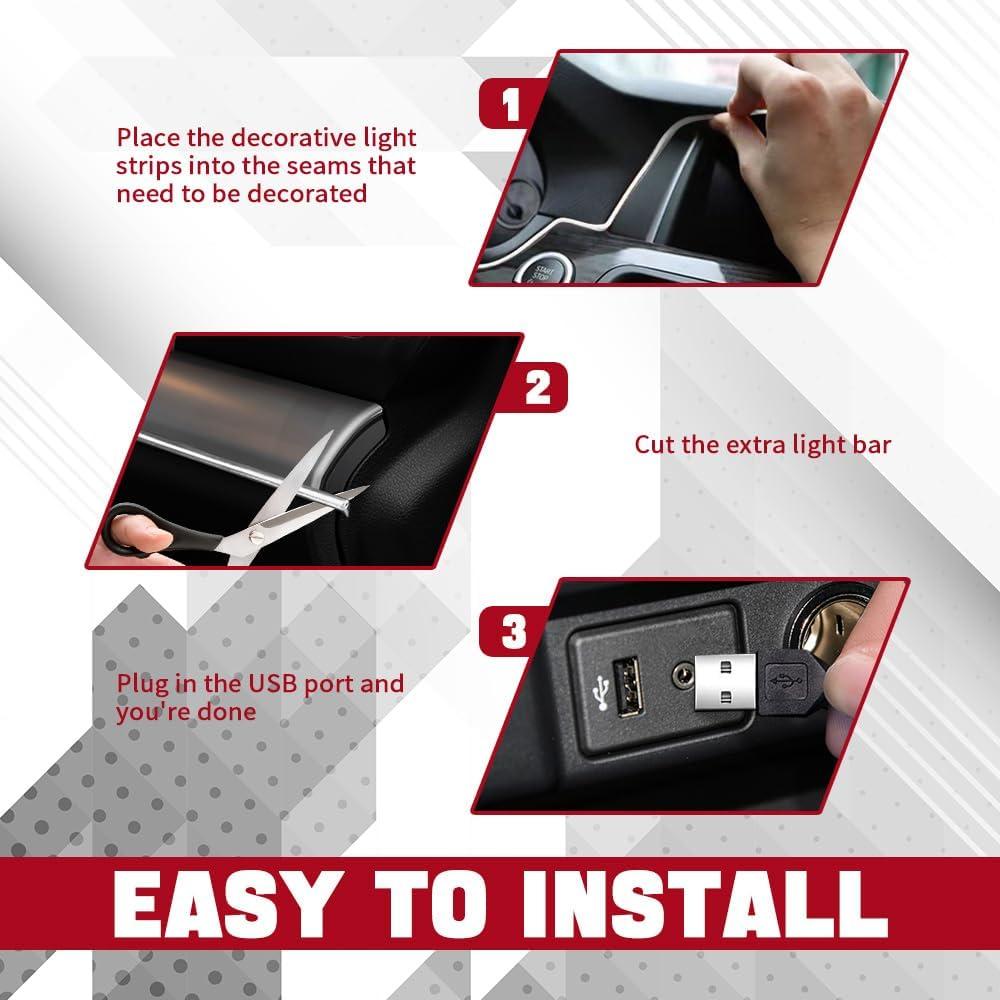 1

Place the decorative light strips into the seams that need to be decorated

START STOP

2

Cut the extra light bar

3

Plug in the USB port and you're done

EASY TO INSTALL