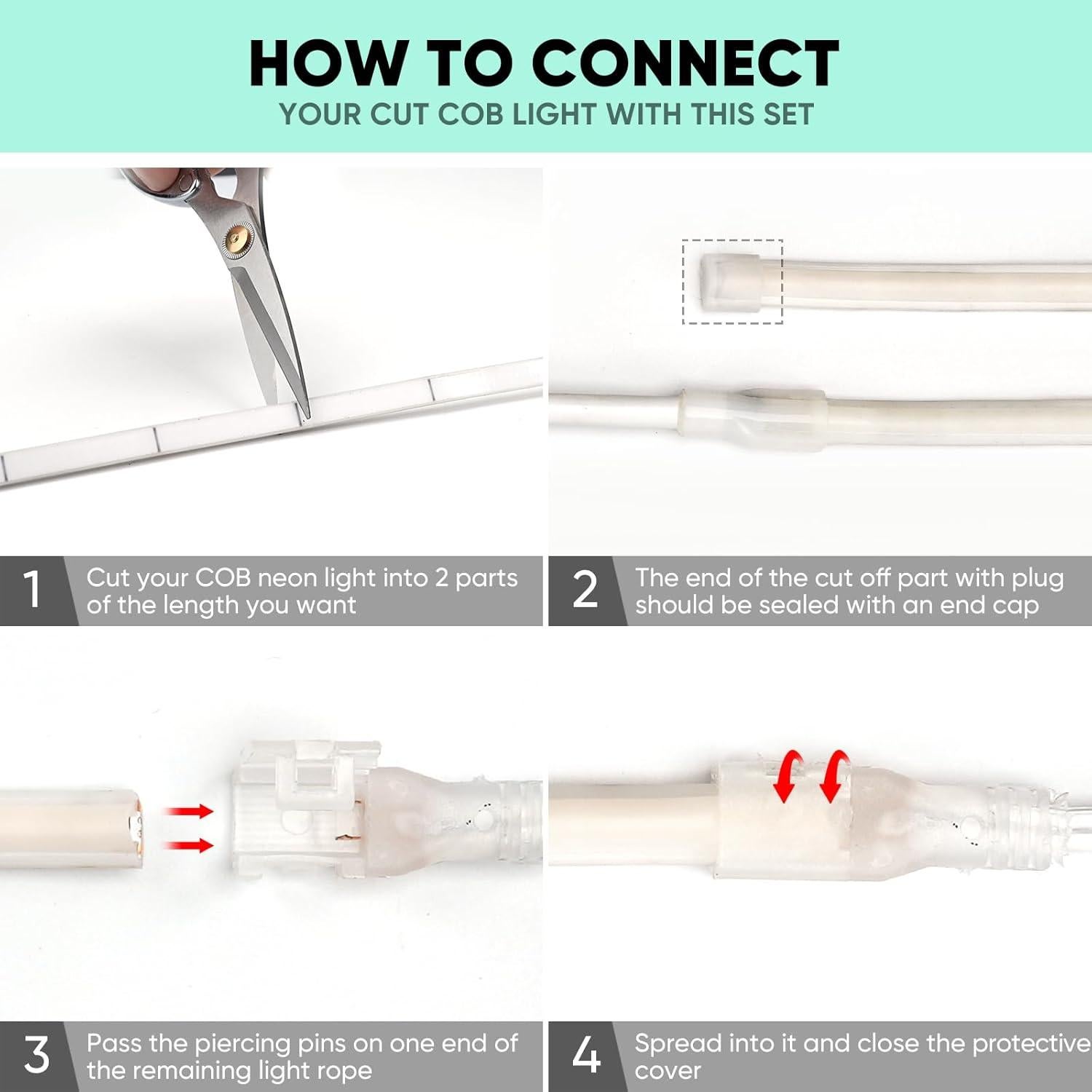 HOW TO CONNECT
YOUR CUT COB LIGHT WITH THIS SET

1 Cut your COB neon light into 2 parts of the length you want

2 The end of the cut off part with plug should be sealed with an end cap

3 Pass the piercing pins on one end of the remaining light rope

4 Spread into it and close the protective cover