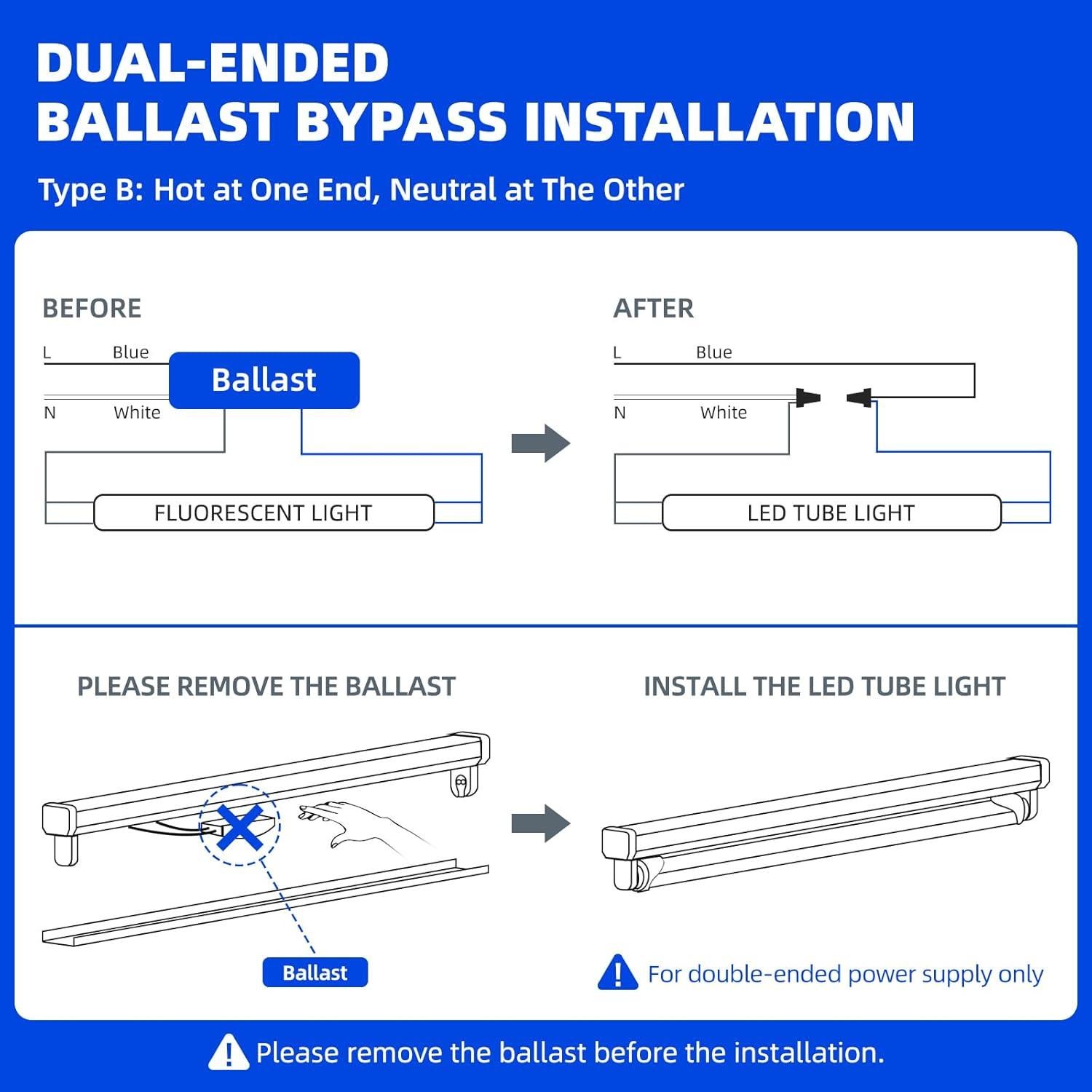 DUAL-ENDED
BALLAST BYPASS INSTALLATION

Type B: Hot at One End, Neutral at The Other

BEFORE

L Blue

Ballast

N White

FLUORESCENT LIGHT

AFTER

L Blue

N White

LED TUBE LIGHT

PLEASE REMOVE THE BALLAST

Ballast

INSTALL THE LED TUBE LIGHT

For double-ended power supply only

Please remove the ballast before the installation.