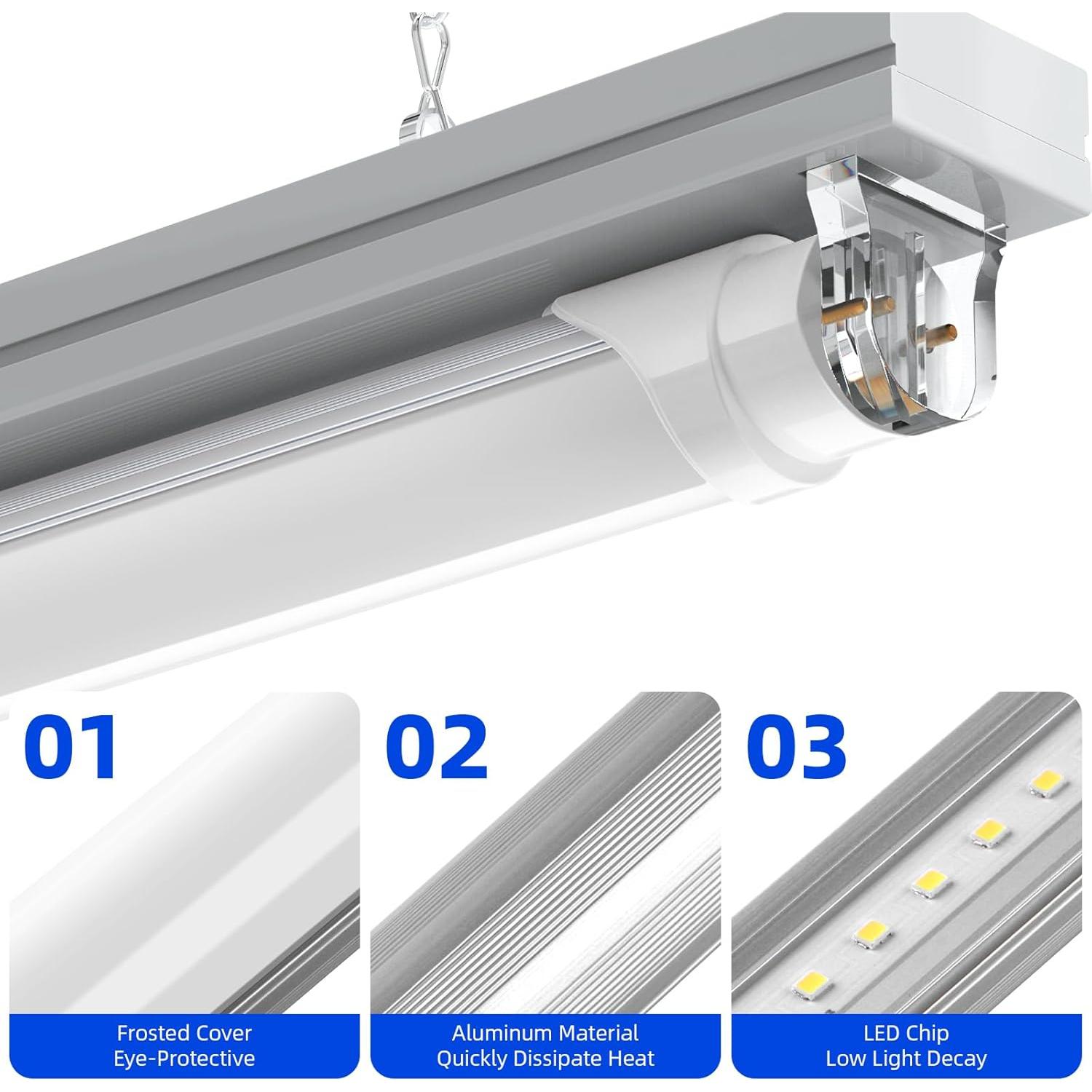 01

Frosted Cover
Eye-Protective

02

Aluminum Material
Quickly Dissipate Heat

03

LED Chip
Low Light Decay