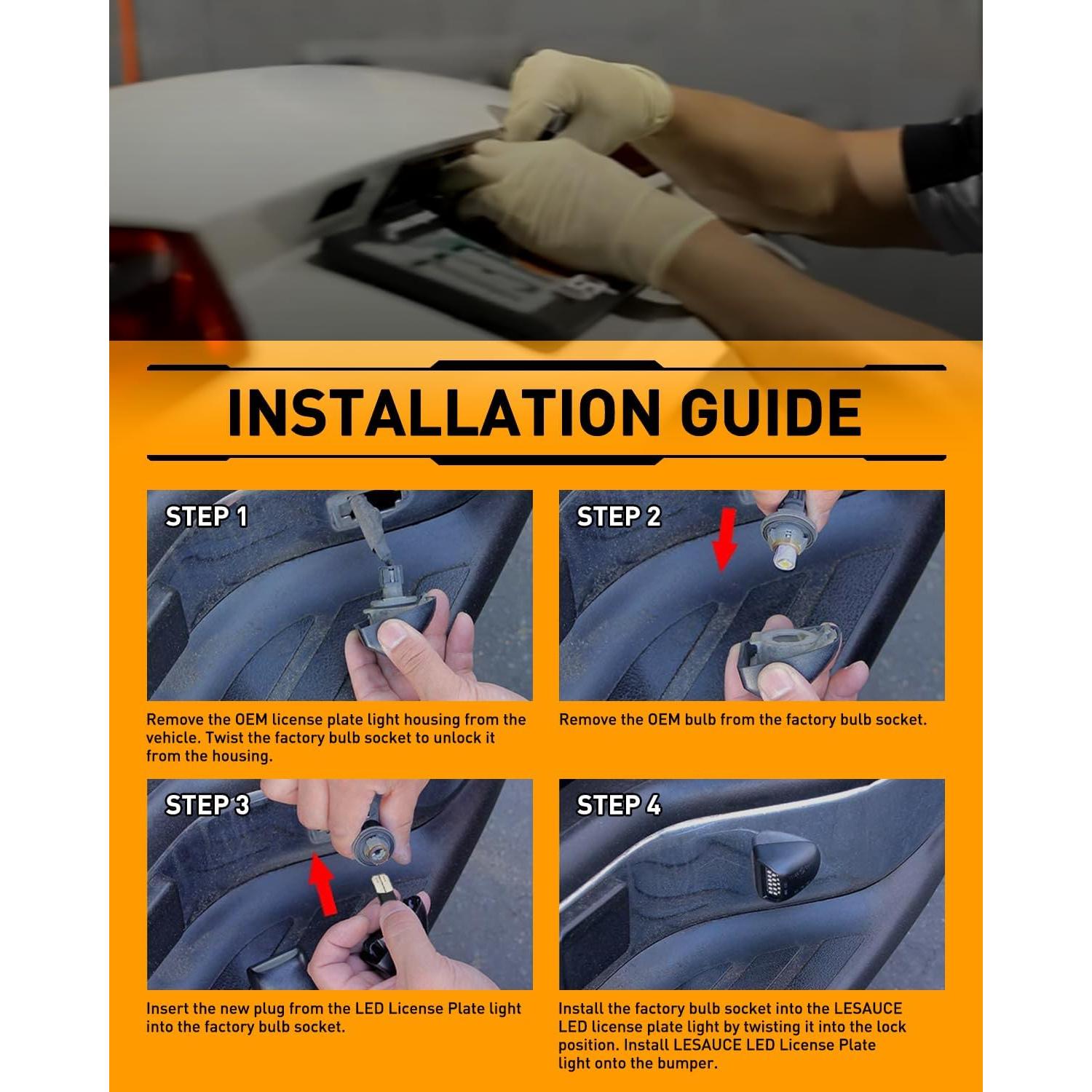 INSTALLATION GUIDE

STEP 1

Remove the OEM license plate light housing from the vehicle. Twist the factory bulb socket to unlock it from the housing.

STEP 2

Remove the OEM bulb from the factory bulb socket.

STEP 3

Insert the new plug from the LED License Plate light into the factory bulb socket.

STEP 4

Install the factory bulb socket into the LESAUCE LED license plate light by twisting it into the lock position. Install LESAUCE LED License Plate light onto the bumper.