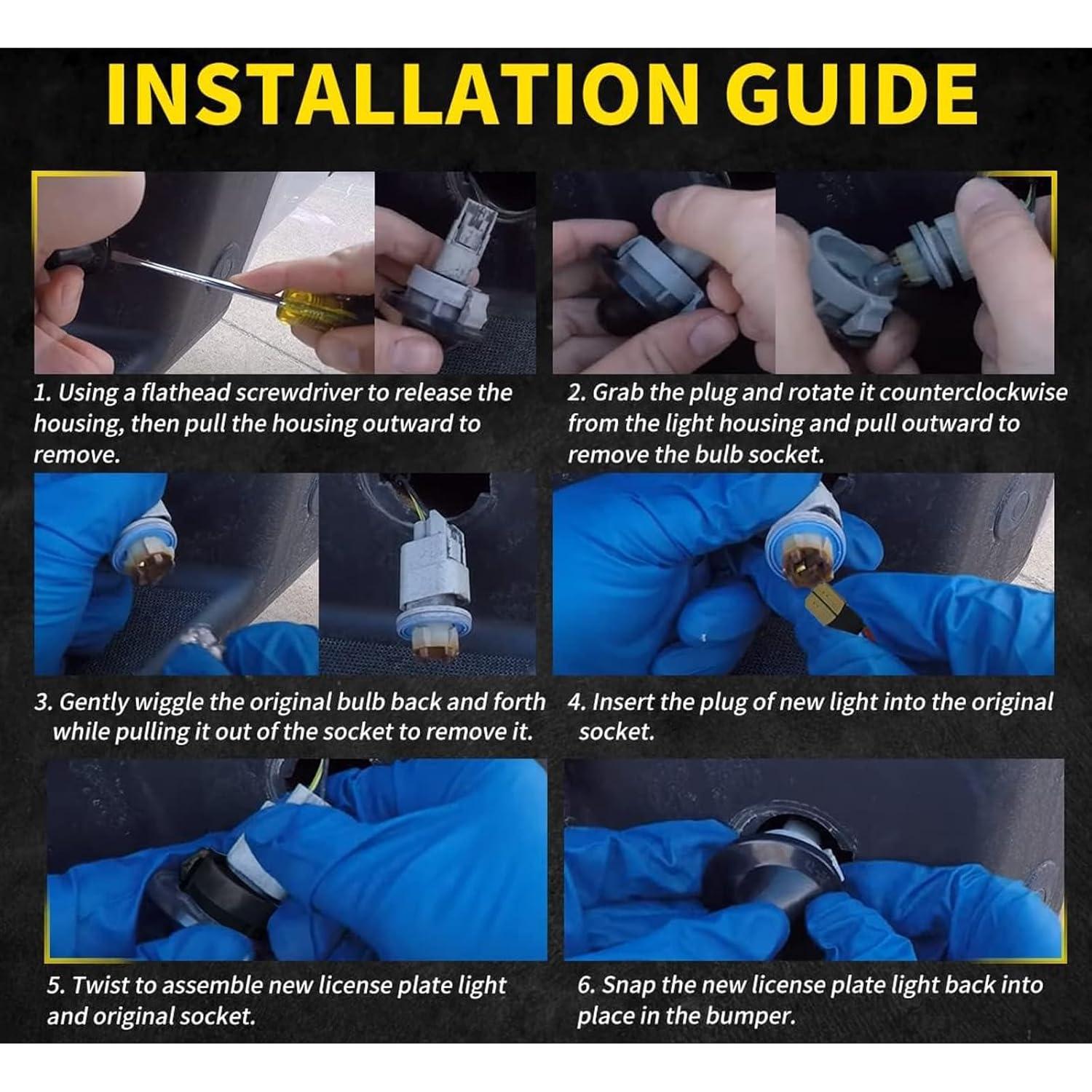 INSTALLATION GUIDE

1. Using a flathead screwdriver to release the housing, then pull the housing outward to remove.

2. Grab the plug and rotate it counterclockwise from the light housing and pull outward to remove the bulb socket.

3. Gently wiggle the original bulb back and forth while pulling it out of the socket to remove it.

4. Insert the plug of new light into the original socket.

5. Twist to assemble new license plate light and original socket.

6. Snap the new license plate light back into place in the bumper.