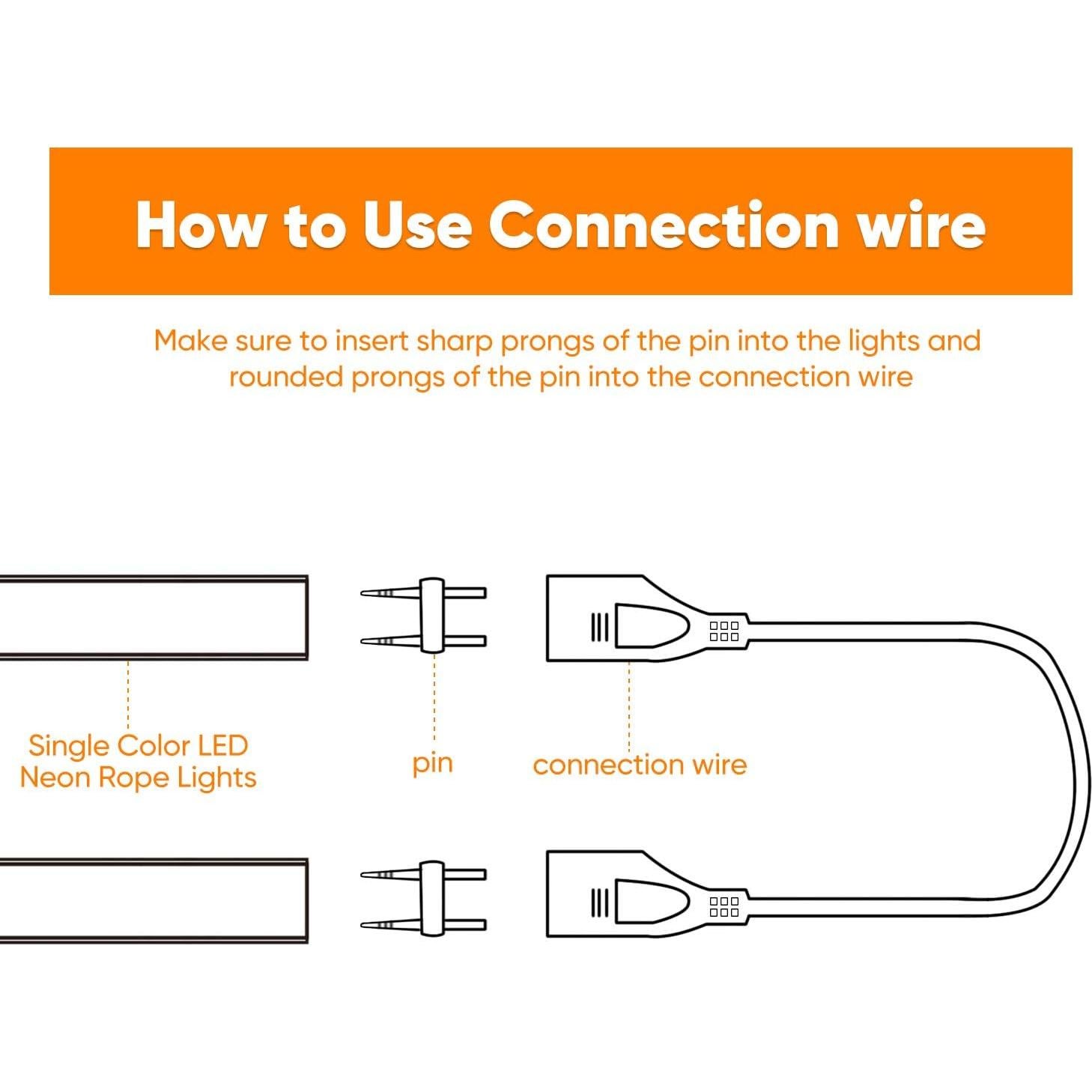 How to Use Connection wire

Make sure to insert sharp prongs of the pin into the lights and rounded prongs of the pin into the connection wire

Single Color LED Neon Rope Lights

pin

connection wire