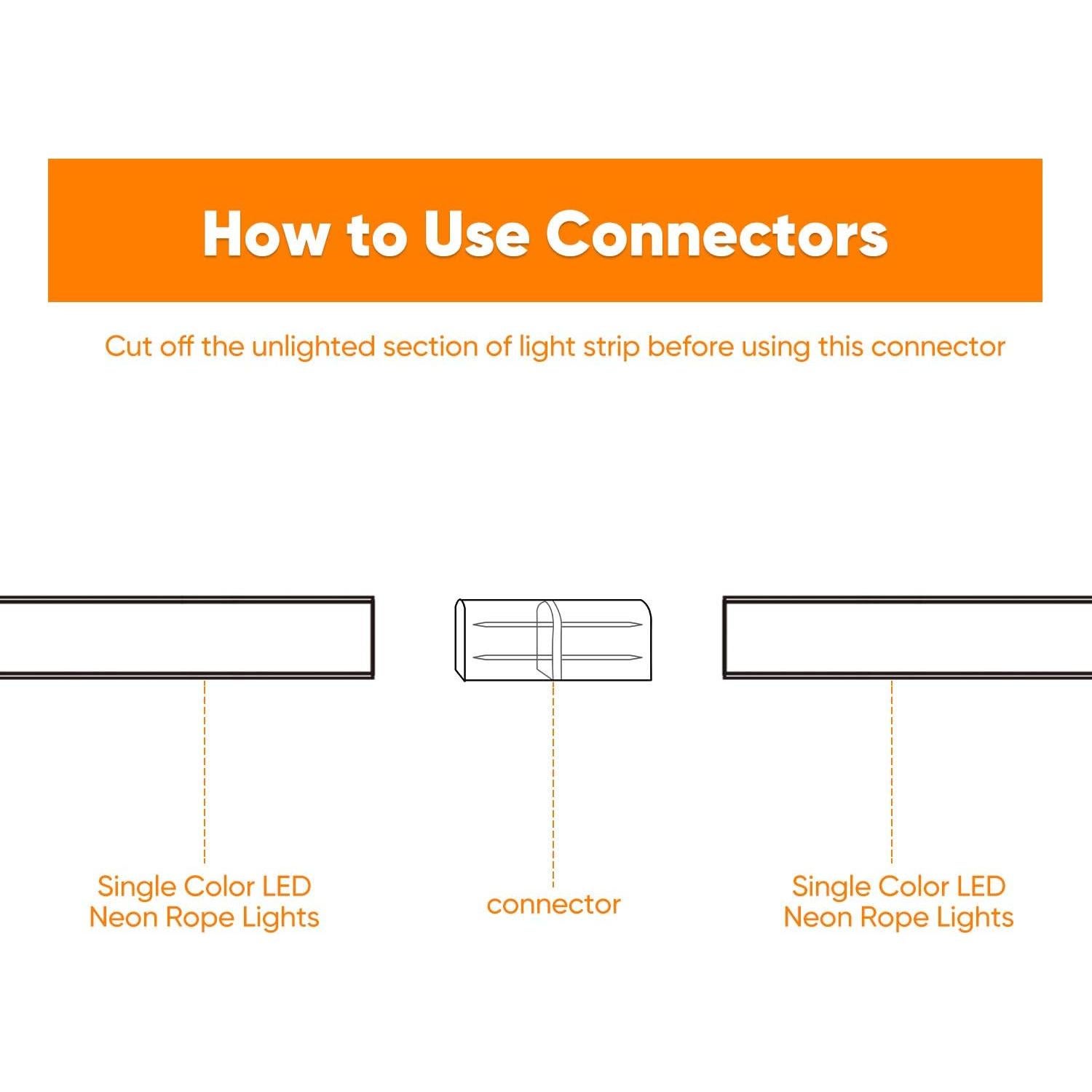 How to Use Connectors

Cut off the unlighted section of light strip before using this connector

Single Color LED
Neon Rope Lights

connector

Single Color LED
Neon Rope Lights