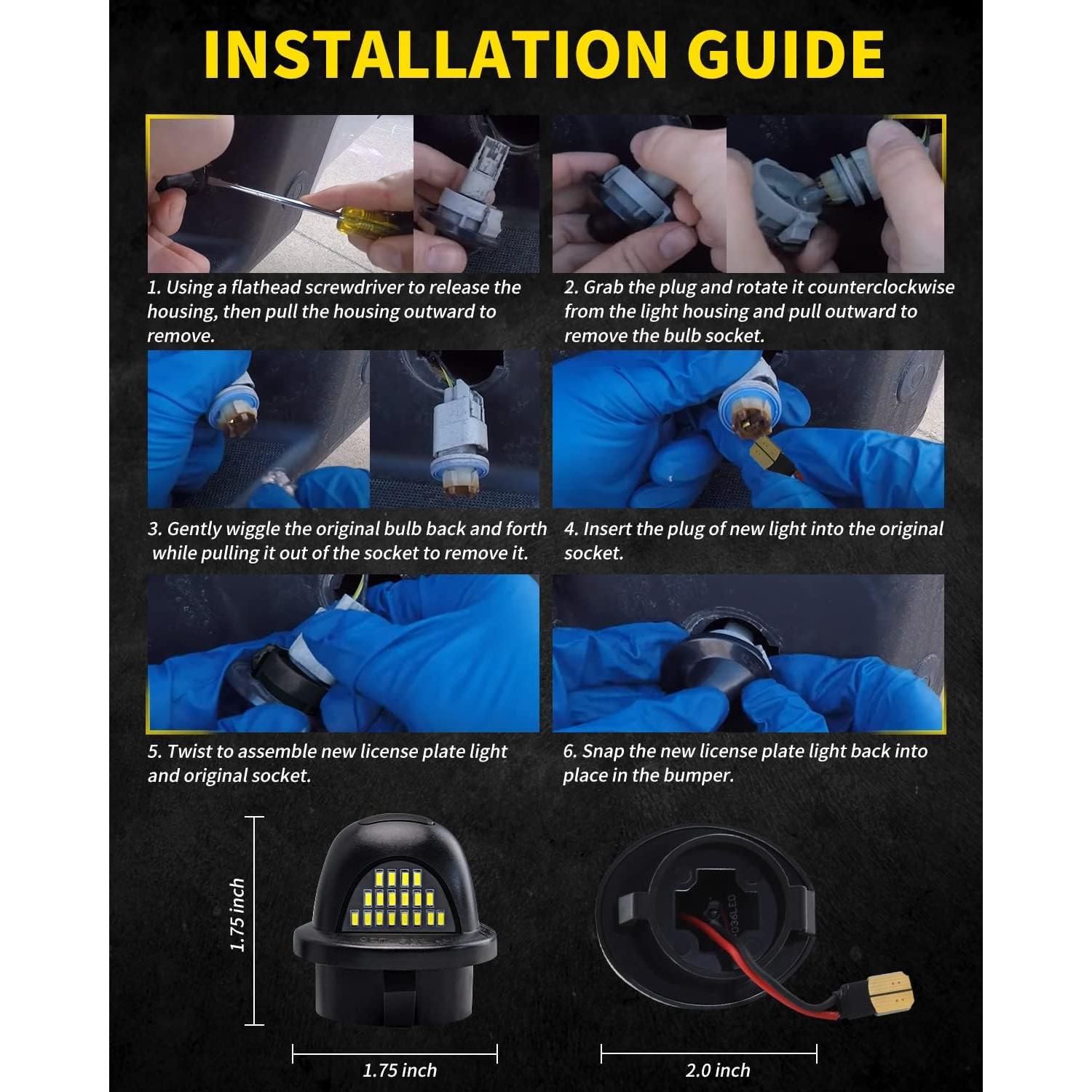 INSTALLATION GUIDE

1. Using a flathead screwdriver to release the housing, then pull the housing outward to remove.

2. Grab the plug and rotate it counterclockwise from the light housing and pull outward to remove the bulb socket.

3. Gently wiggle the original bulb back and forth while pulling it out of the socket to remove it.

4. Insert the plug of new light into the original socket.

5. Twist to assemble new license plate light and original socket.

6. Snap the new license plate light back into place in the bumper.

1.75 inch

1.75 inch

036LED

2.0 inch