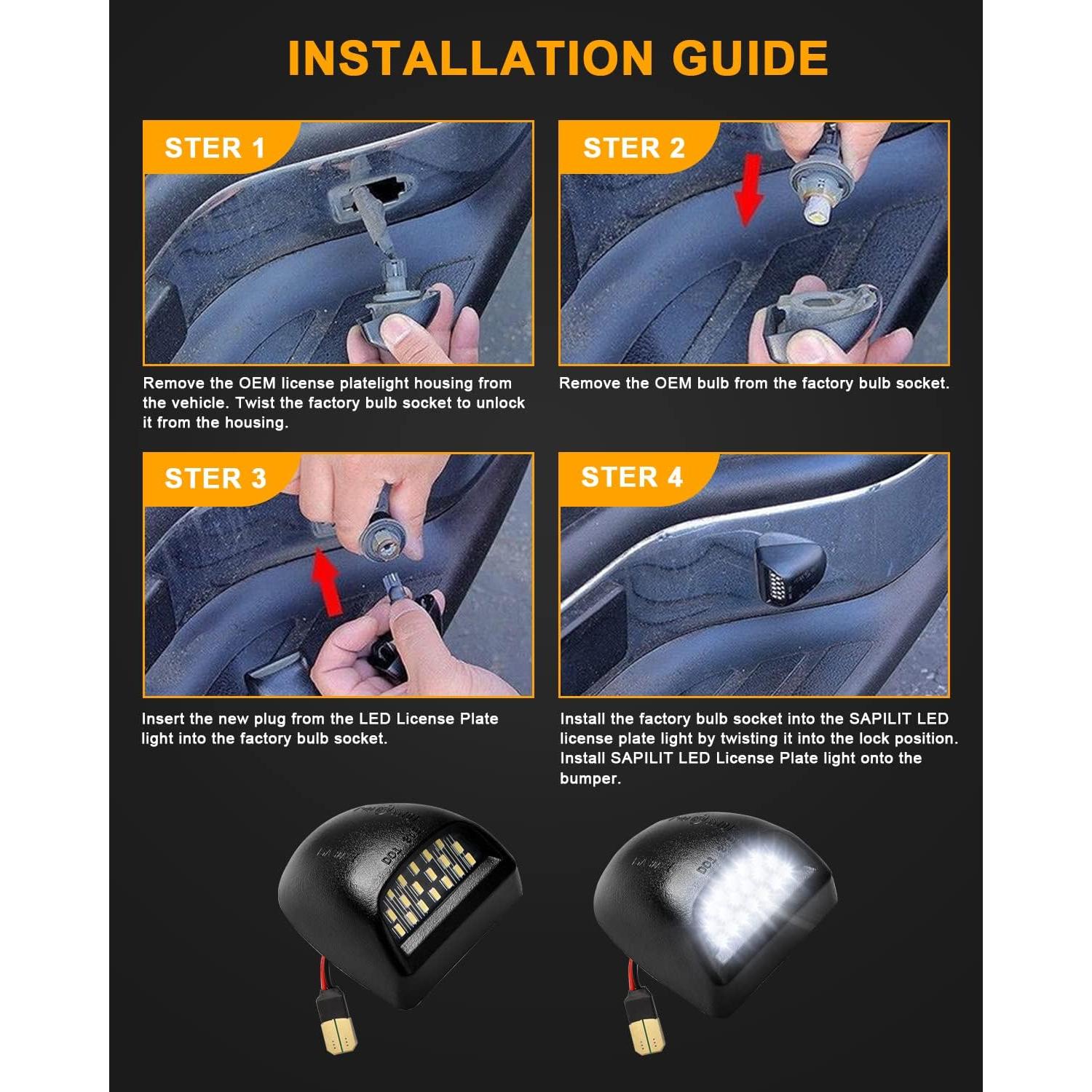 INSTALLATION GUIDE

STER 1

Remove the OEM license platelight housing from the vehicle. Twist the factory bulb socket to unlock it from the housing.

STER 2

Remove the OEM bulb from the factory bulb socket.

STER 3

Insert the new plug from the LED License Plate light into the factory bulb socket.

STER 4

Install the factory bulb socket into the SAPILIT LED license plate light by twisting it into the lock position. Install SAPILIT LED License Plate light onto the bumper.