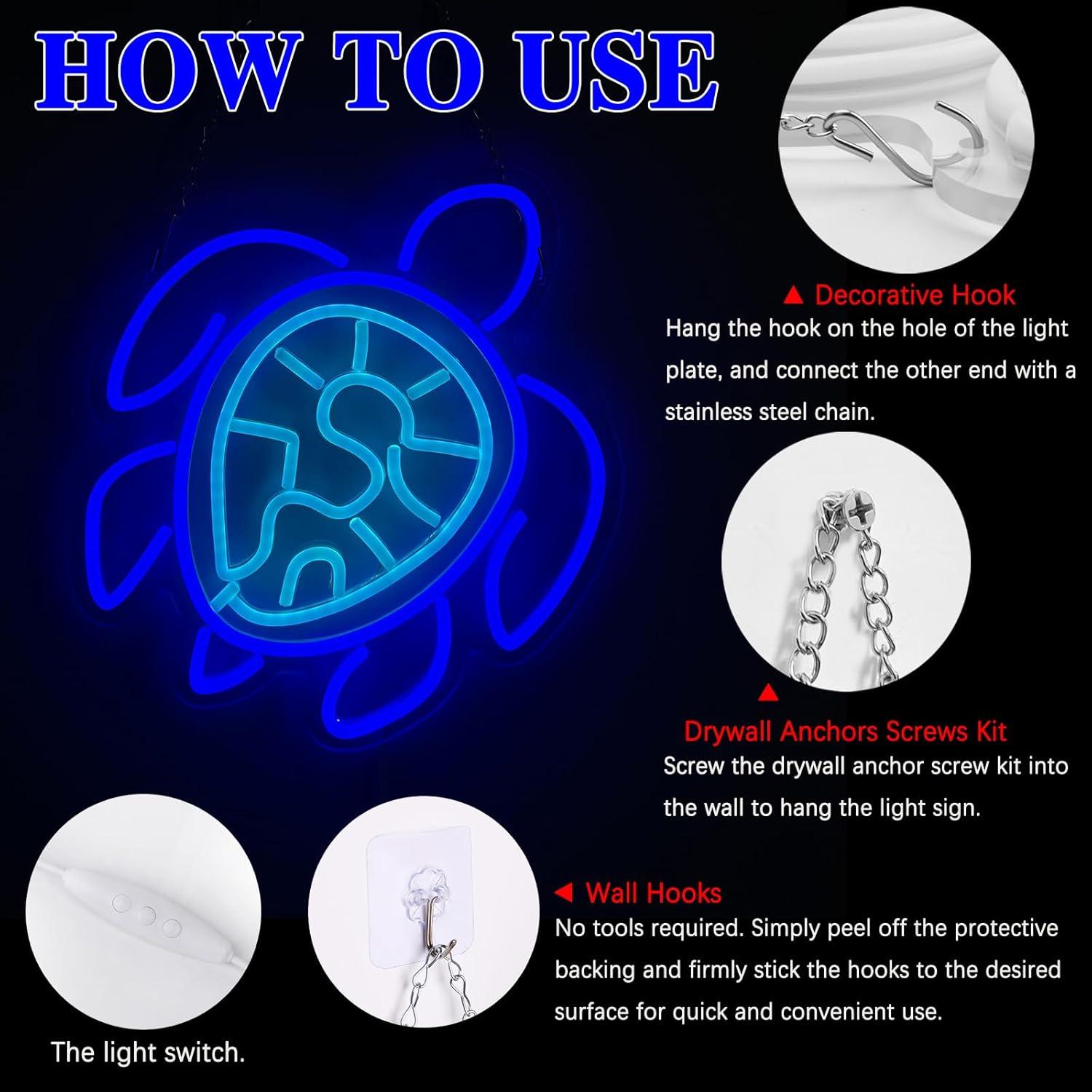 HOW TO USE

▲ Decorative Hook
Hang the hook on the hole of the light plate, and connect the other end with a stainless steel chain.

▲

Drywall Anchors Screws Kit
Screw the drywall anchor screw kit into the wall to hang the light sign.

◀ Wall Hooks
No tools required. Simply peel off the protective backing and firmly stick the hooks to the desired surface for quick and convenient use.

The light switch.