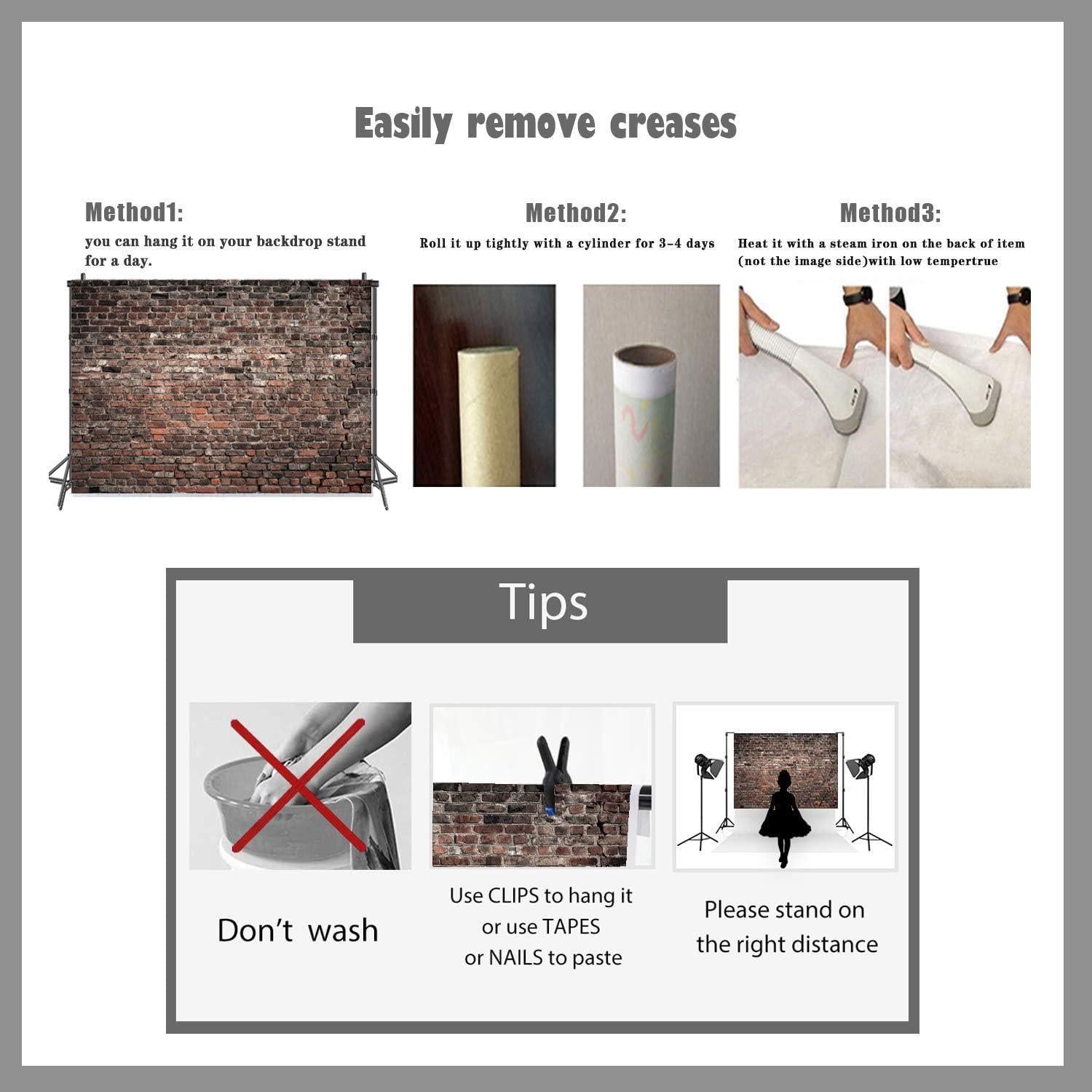 Easily remove creases

Method1:
you can hang it on your backdrop stand for a day.

Method2:
Roll it up tightly with a cylinder for 3-4 days

Method3:
Heat it with a steam iron on the back of item (not the image side)with low tempertrue

Tips

Don't wash

Use CLIPS to hang it or use TAPES or NAILS to paste

Please stand on the right distance