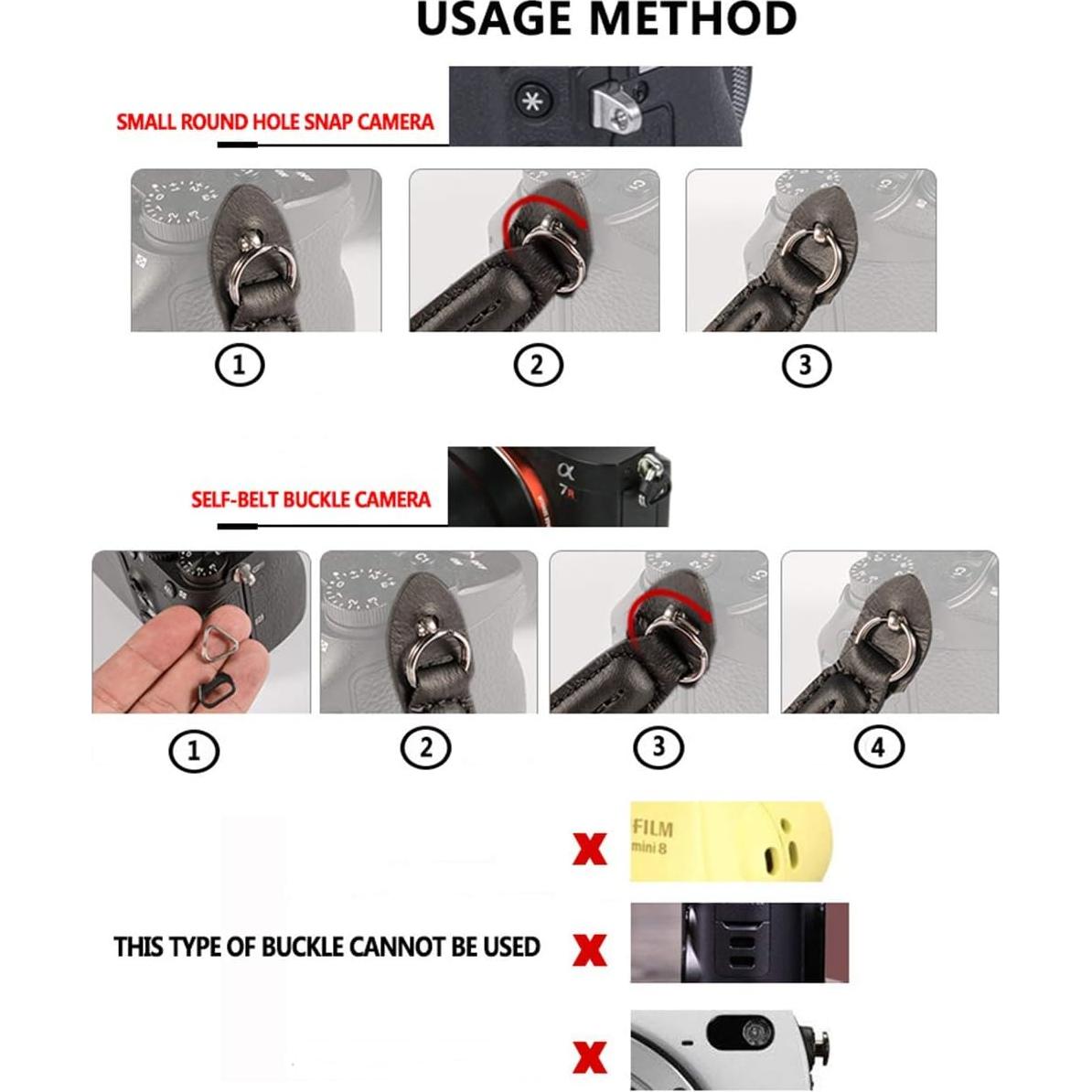 USAGE METHOD

SMALL ROUND HOLE SNAP CAMERA

1
2
3

SELF-BELT BUCKLE CAMERA

α 7R

1
2
3
4

X FILM mini 8

THIS TYPE OF BUCKLE CANNOT BE USED X

X