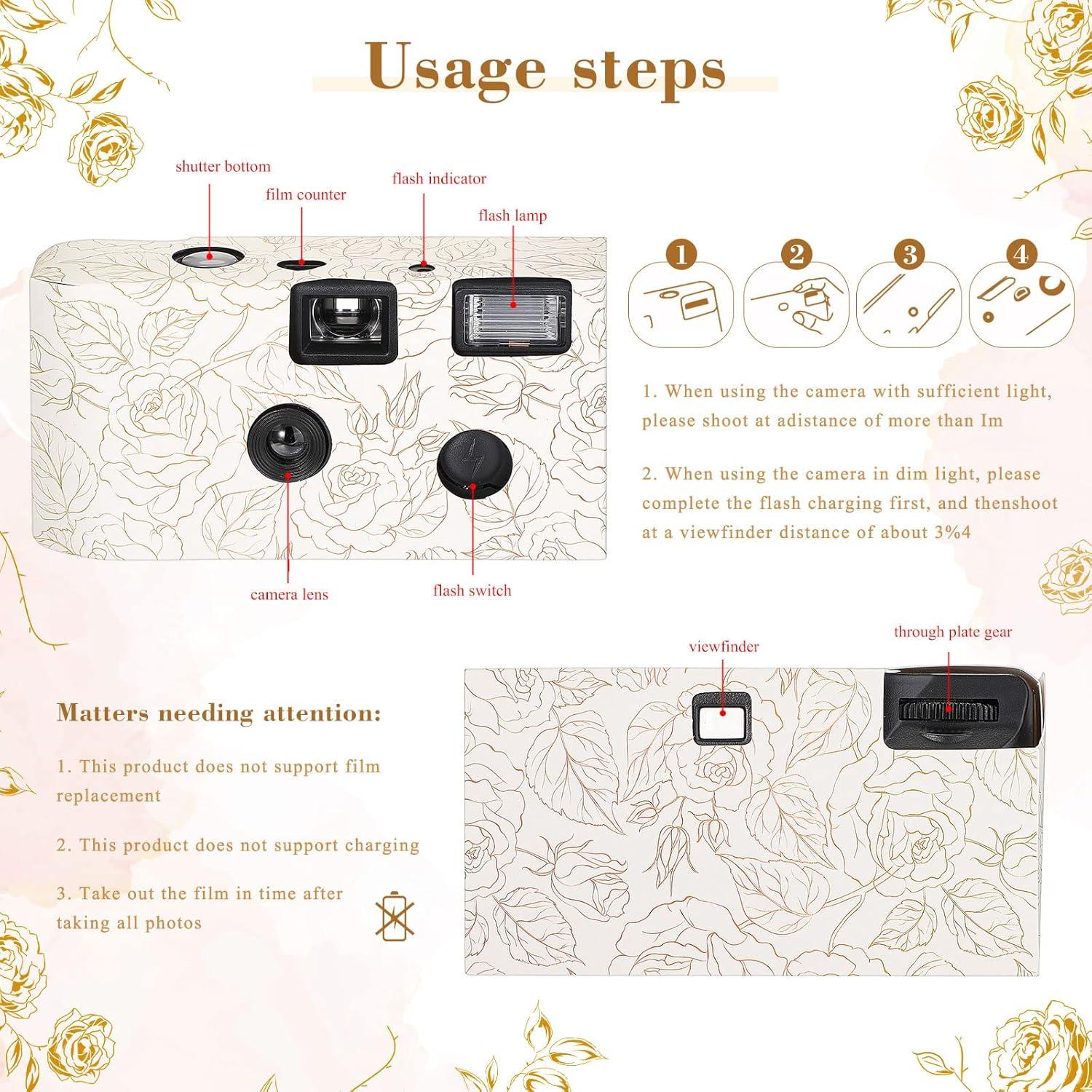 Usage steps

shutter bottom

film counter

flash indicator

flash lamp

camera lens

flash switch

1

2

3

4

1. When using the camera with sufficient light, please shoot at adistance of more than Im

2. When using the camera in dim light, please complete the flash charging first, and thenshoot at a viewfinder distance of about 3%4

viewfinder

through plate gear

Matters needing attention:

1. This product does not support film replacement

2. This product does not support charging

3. Take out the film in time after taking all photos