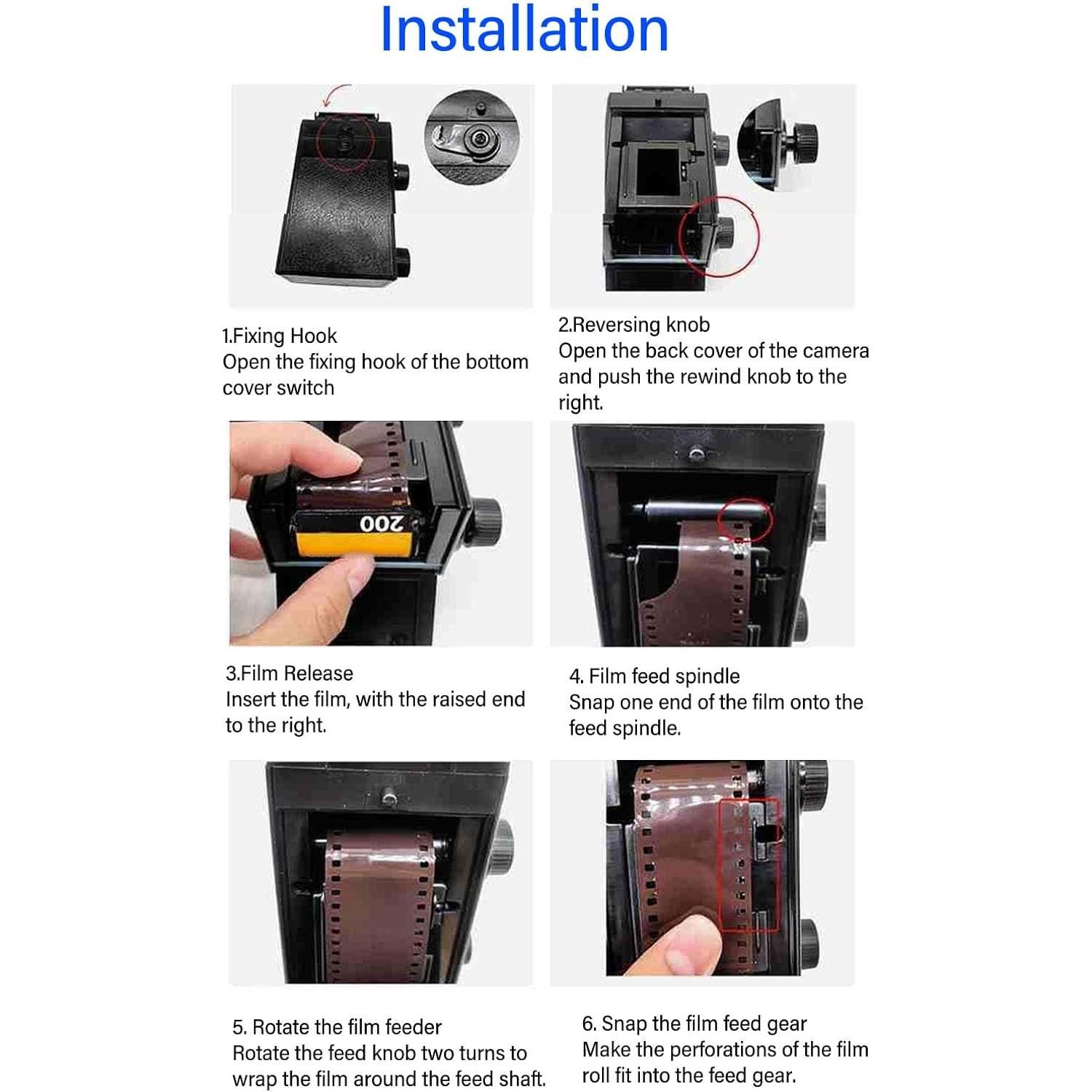 Installation

1.Fixing Hook
Open the fixing hook of the bottom cover switch

2.Reversing knob
Open the back cover of the camera and push the rewind knob to the right.

200

3.Film Release
Insert the film, with the raised end to the right.

4. Film feed spindle
Snap one end of the film onto the feed spindle.

5. Rotate the film feeder
Rotate the feed knob two turns to wrap the film around the feed shaft.

6. Snap the film feed gear
Make the perforations of the film roll fit into the feed gear.