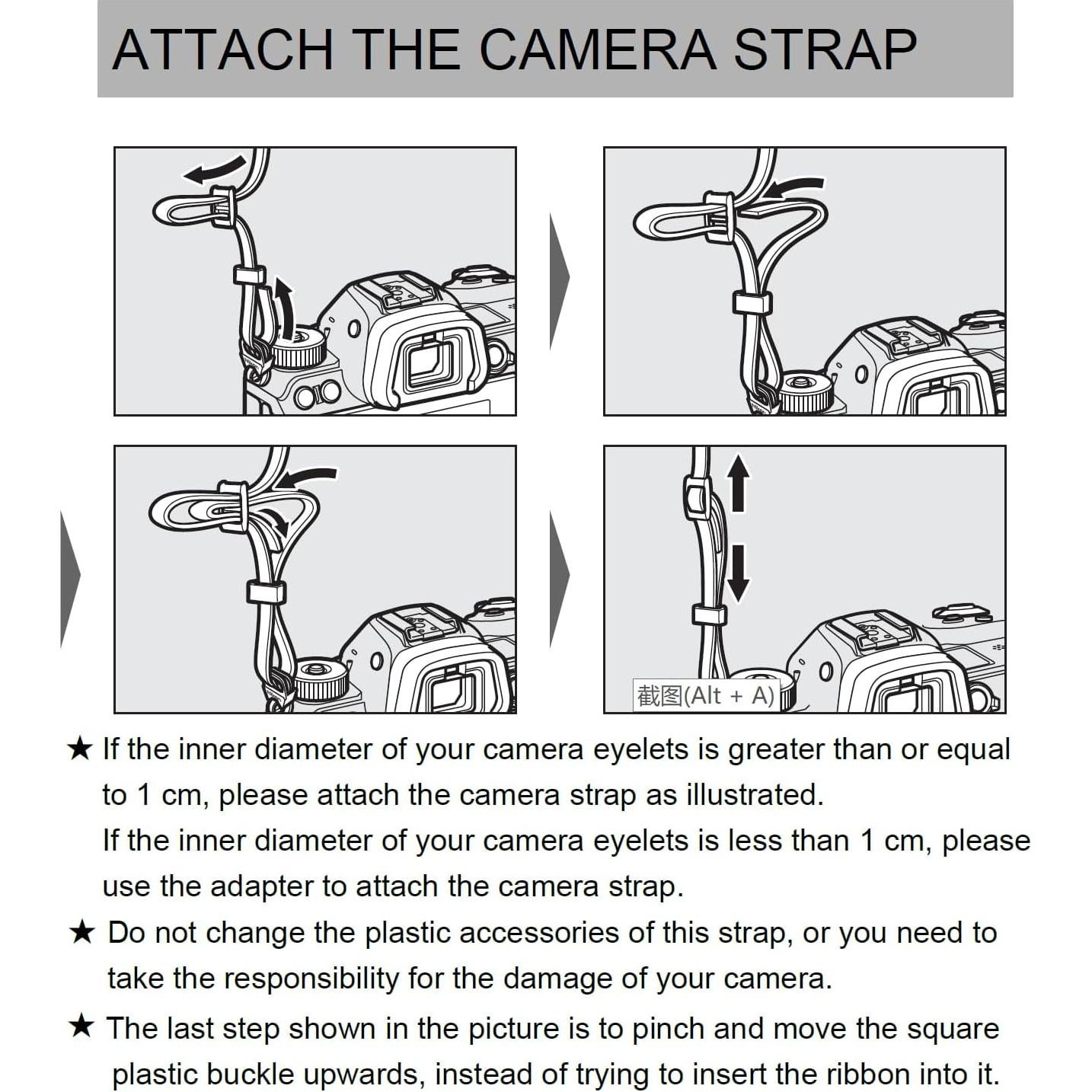 ATTACH THE CAMERA STRAP

截图(Alt + A)

★ If the inner diameter of your camera eyelets is greater than or equal to 1 cm, please attach the camera strap as illustrated.
If the inner diameter of your camera eyelets is less than 1 cm, please use the adapter to attach the camera strap.

★ Do not change the plastic accessories of this strap, or you need to take the responsibility for the damage of your camera.

★ The last step shown in the picture is to pinch and move the square plastic buckle upwards, instead of trying to insert the ribbon into it.