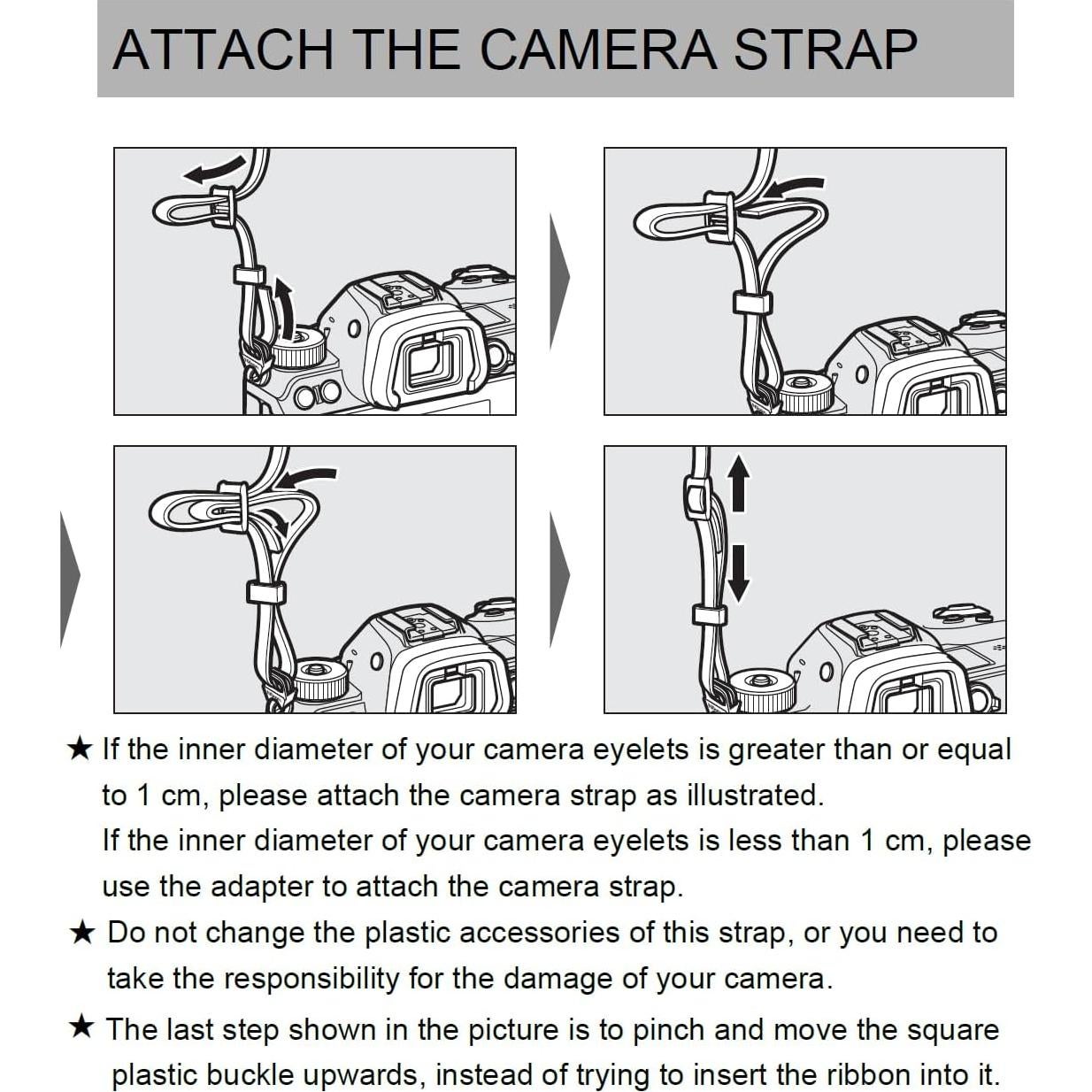 ATTACH THE CAMERA STRAP

★ If the inner diameter of your camera eyelets is greater than or equal to 1 cm, please attach the camera strap as illustrated.
If the inner diameter of your camera eyelets is less than 1 cm, please use the adapter to attach the camera strap.

★ Do not change the plastic accessories of this strap, or you need to take the responsibility for the damage of your camera.

★ The last step shown in the picture is to pinch and move the square plastic buckle upwards, instead of trying to insert the ribbon into it.